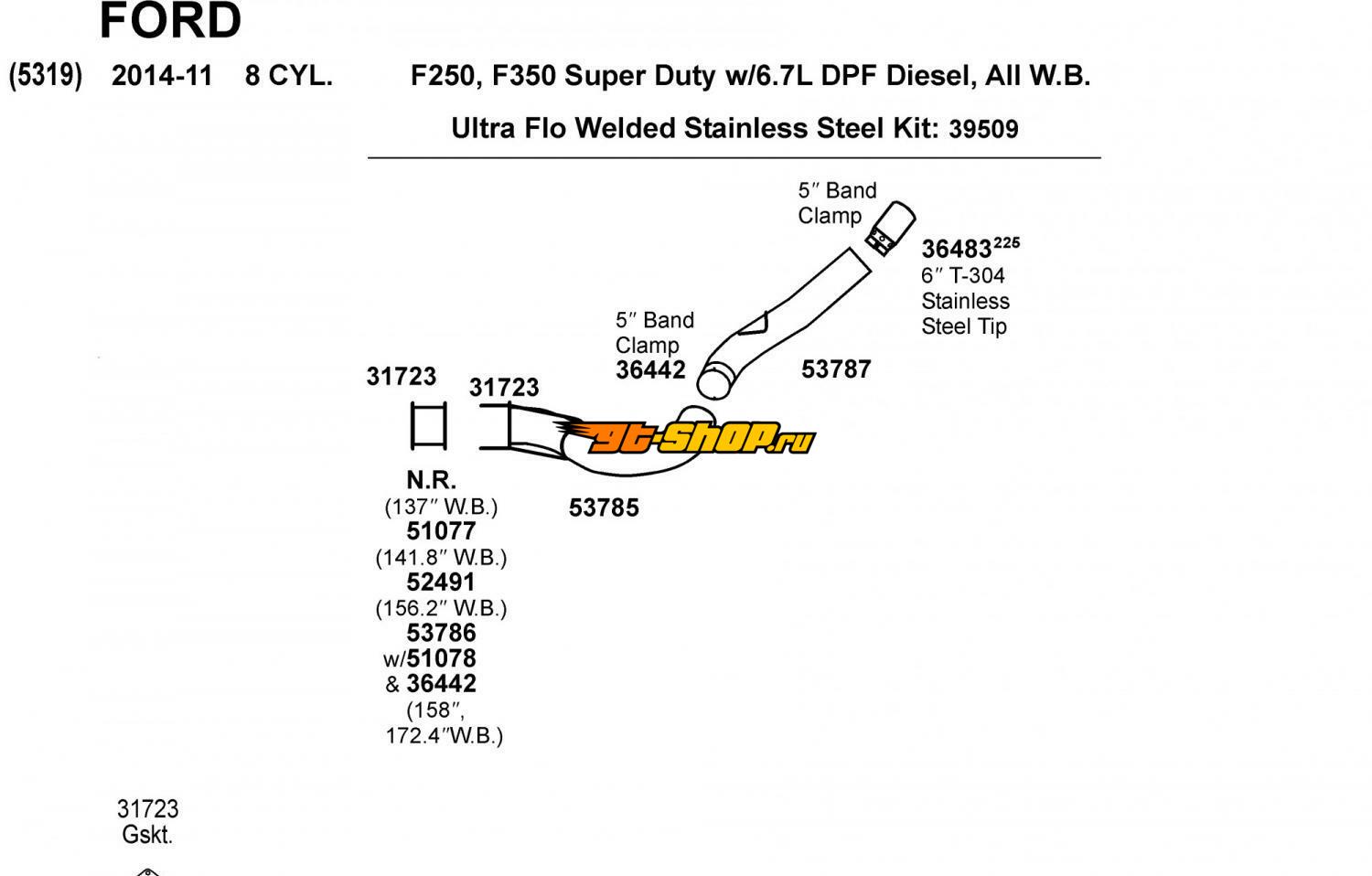 FORD

(5319) 2014-11 8 CYL. F250, F350 Super Duty w/6.7L DPF Diesel, All W.B.

Ultra Flo Welded Stainless Steel Kit: 39509

5″ Band Clamp

36483$^{225}$
6″ T-304 Stainless Steel Tip

5″ Band Clamp
36442

53787

31723

31723

gt-shop.ru

N.R.
(137″ W.B.)
51077
(141.8″ W.B.)
52491
(156.2″ W.B.)
53786
w/51078
& 36442
(158″, 172.4″W.B.)

53785

31723
Gskt.