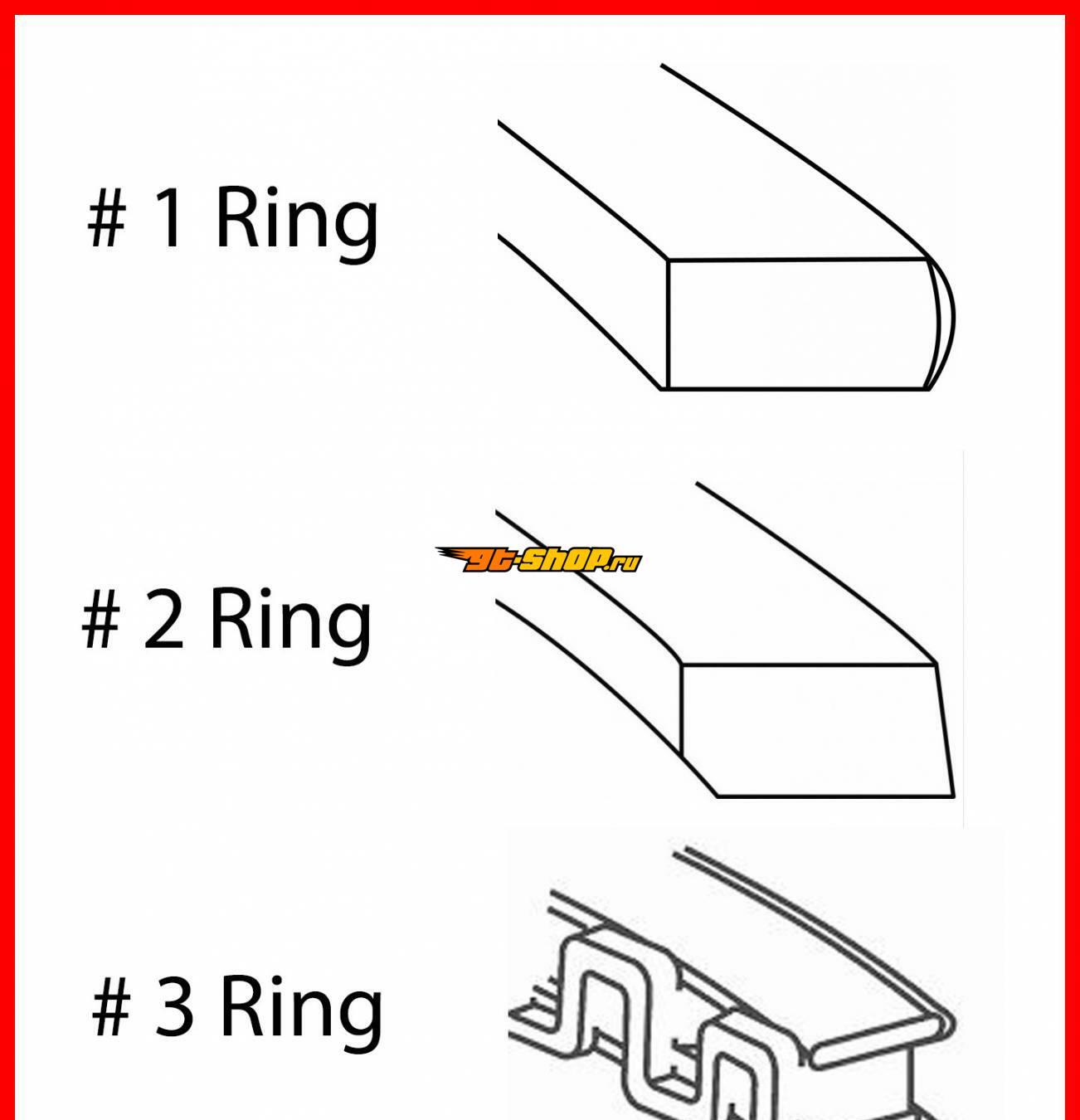 # 1 Ring

gt-shop.ru

# 2 Ring

# 3 Ring