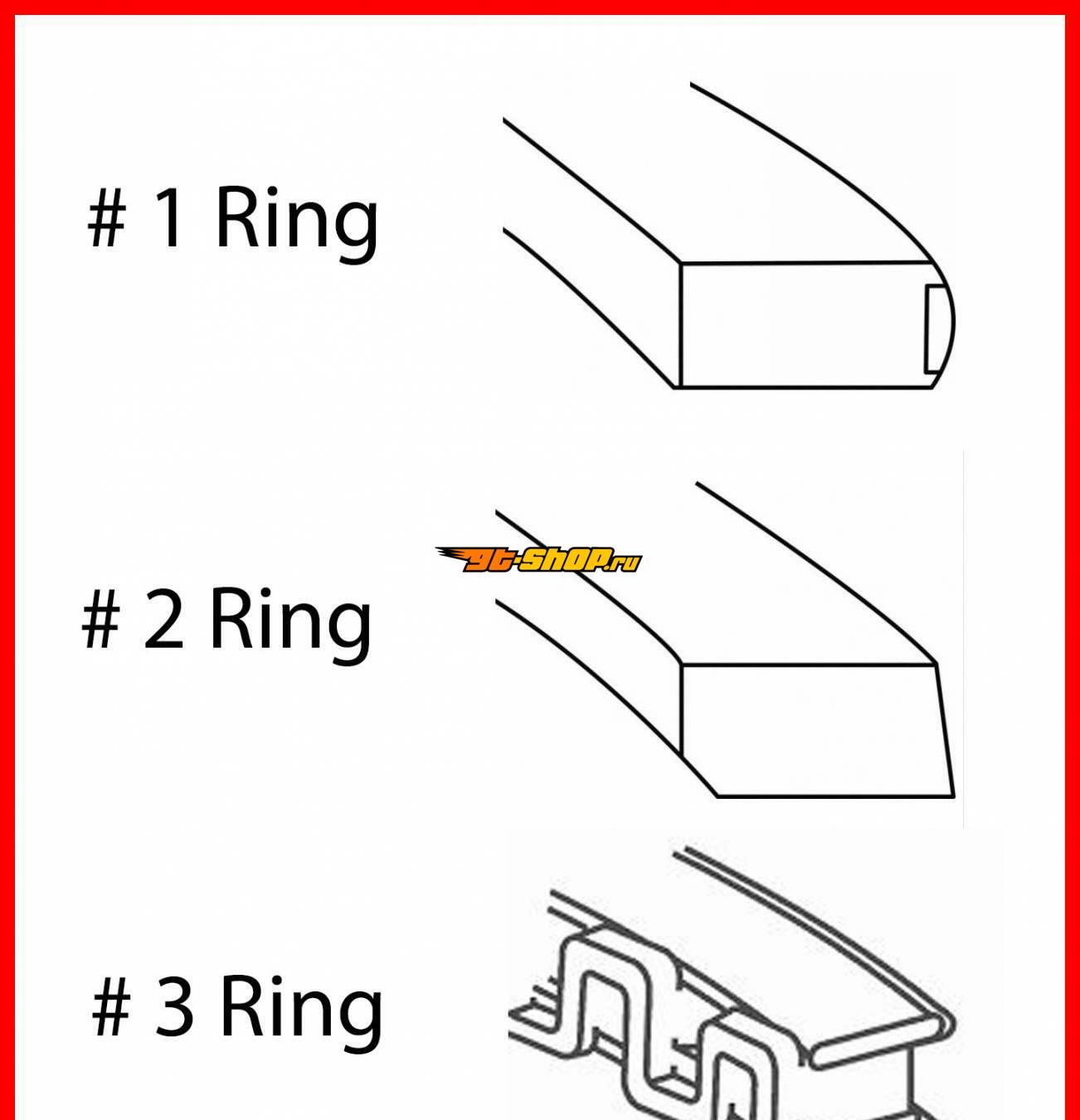 # 1 Ring

gt-shop.ru

# 2 Ring

# 3 Ring