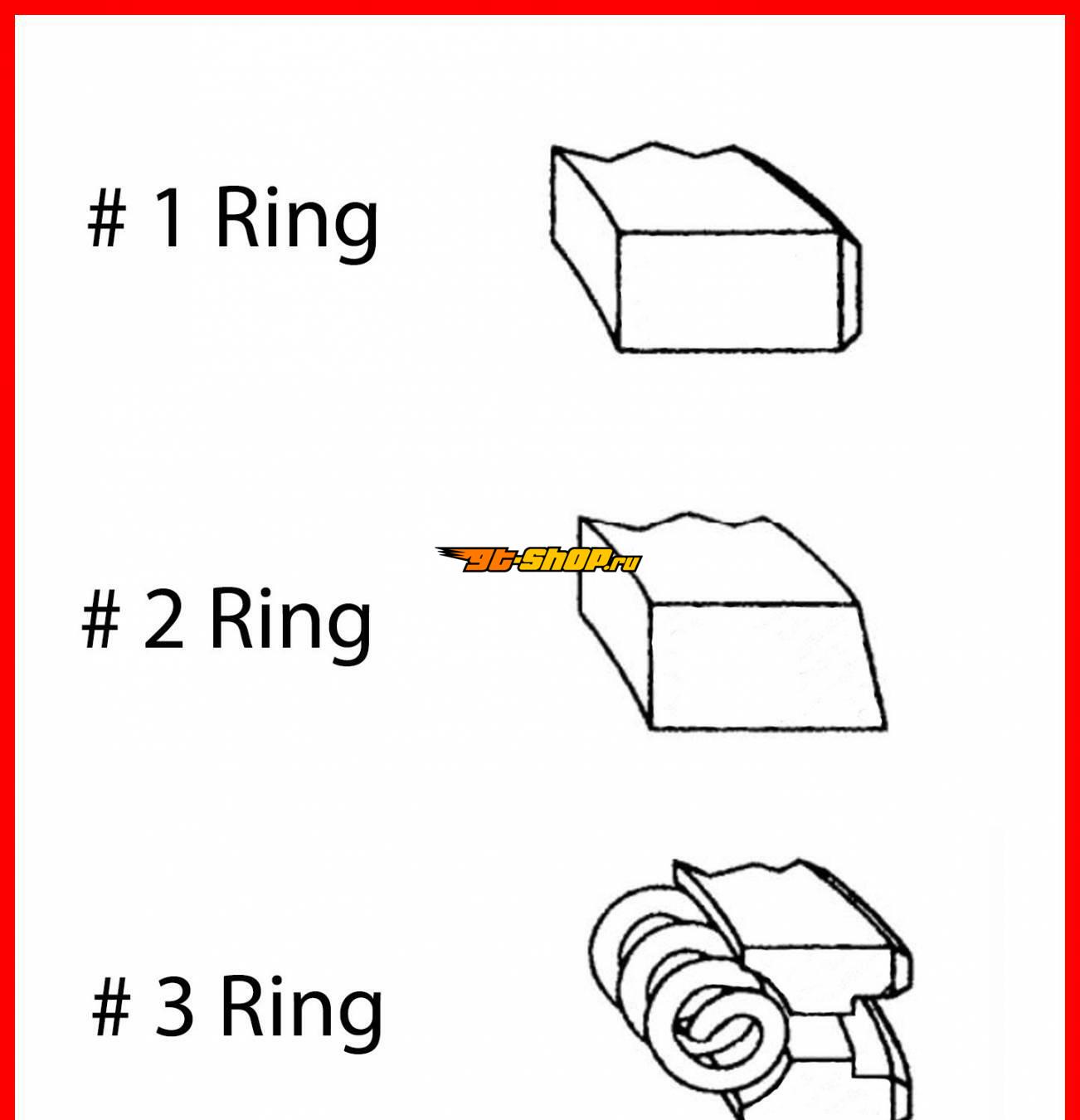 # 1 Ring

gt-shop.ru

# 2 Ring

# 3 Ring