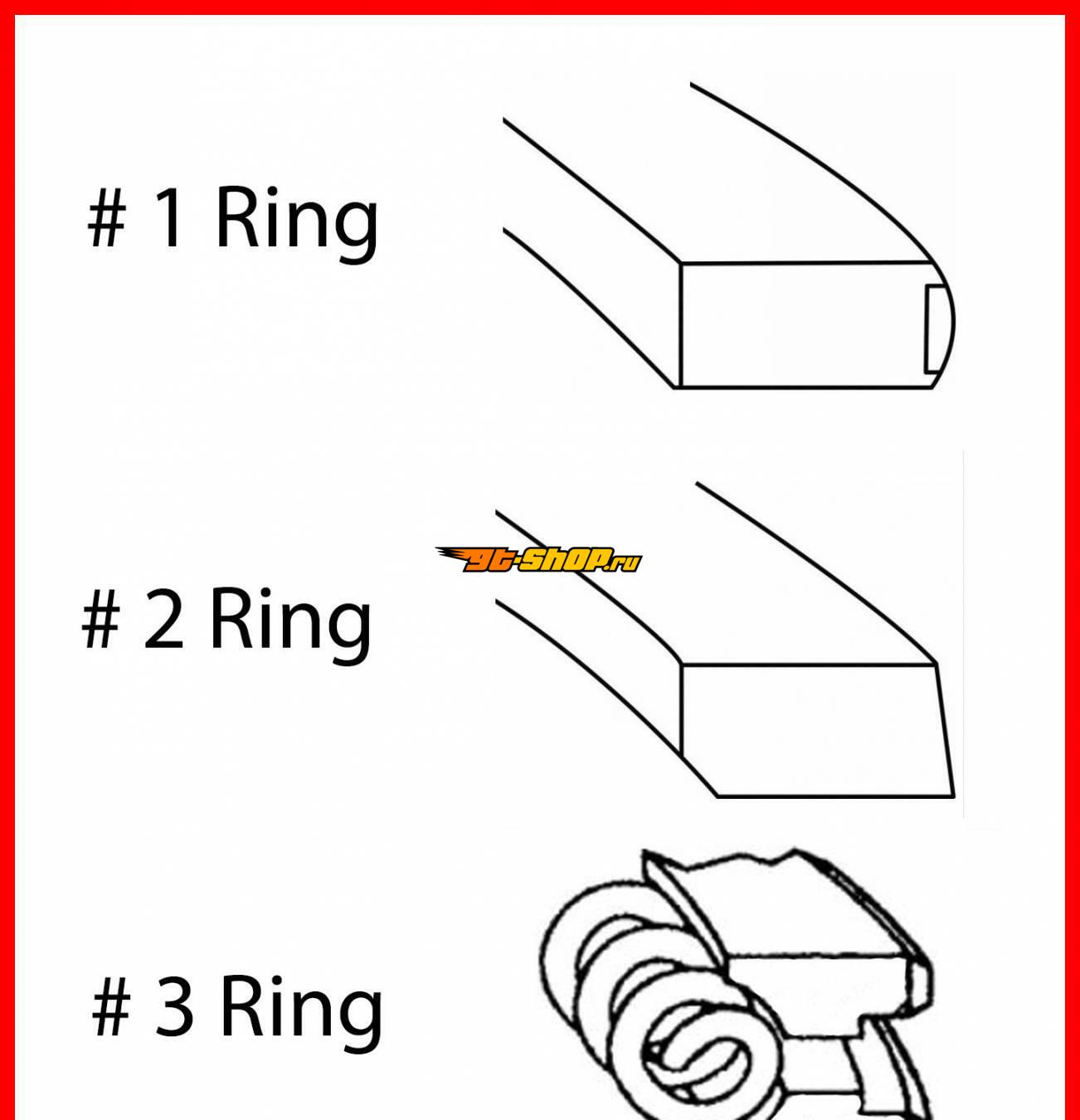 # 1 Ring

gt-shop.ru

# 2 Ring

# 3 Ring