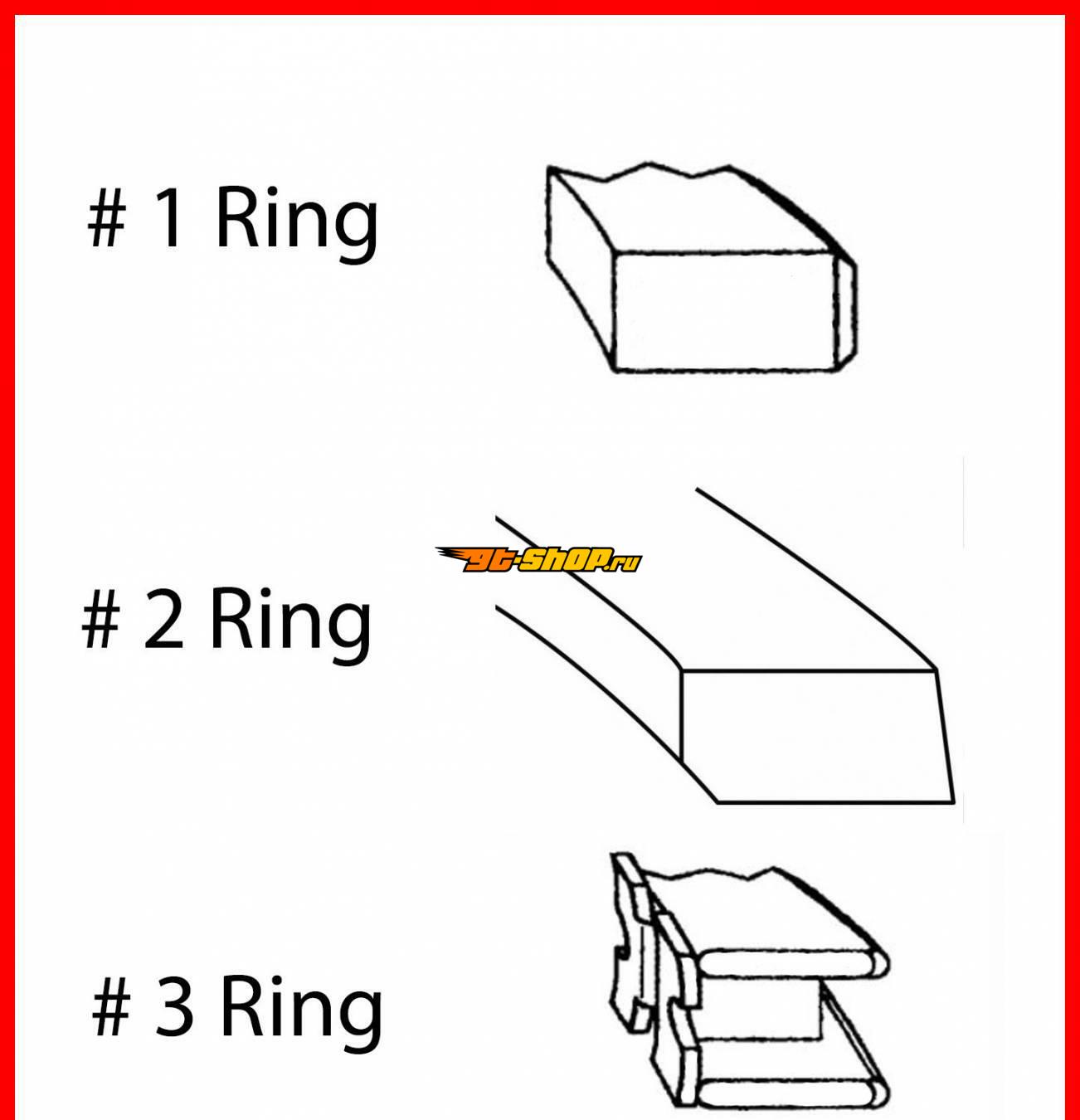 # 1 Ring

gt-shop.ru

# 2 Ring

# 3 Ring