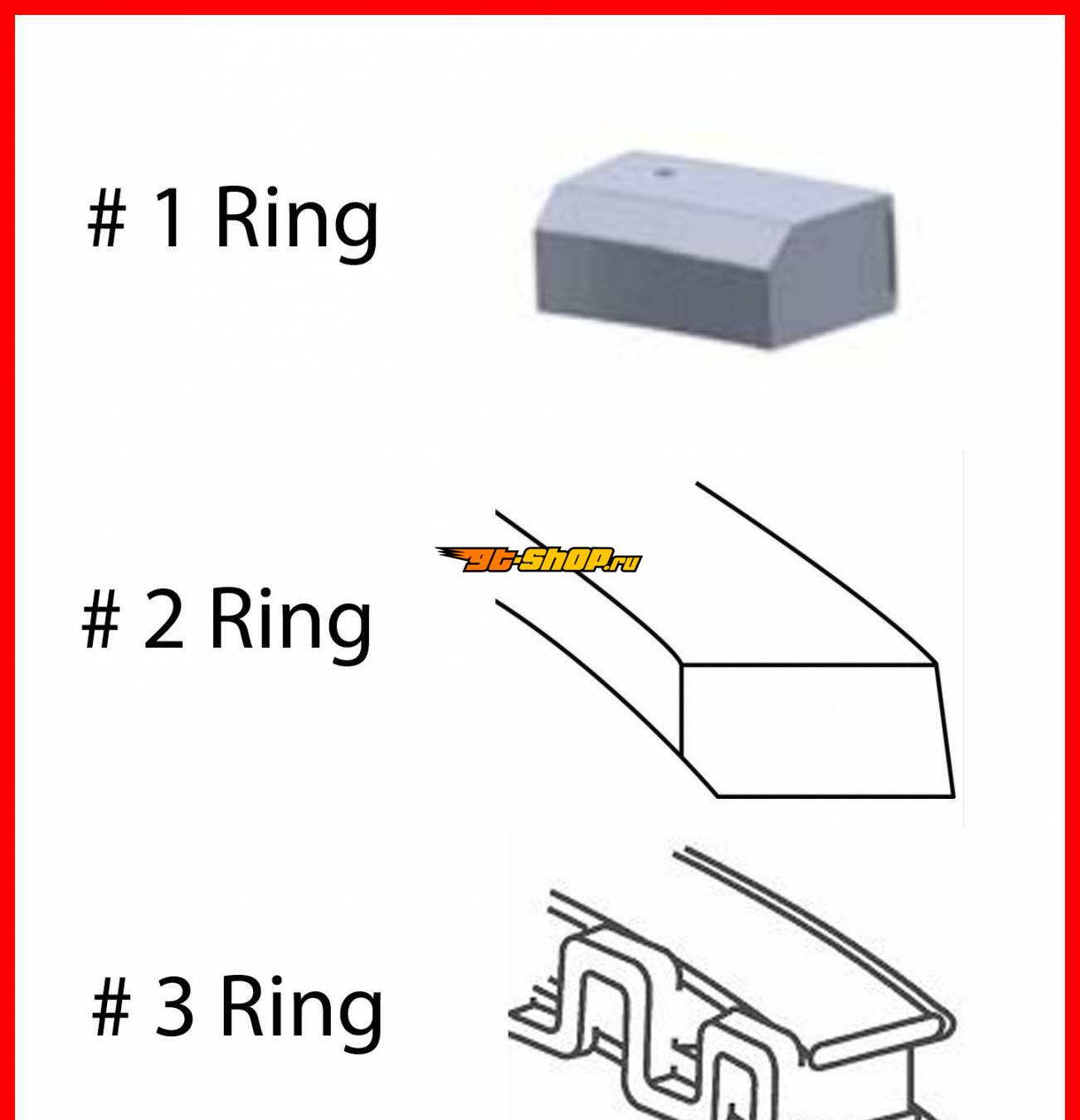 # 1 Ring

gt-shop.ru

# 2 Ring

# 3 Ring