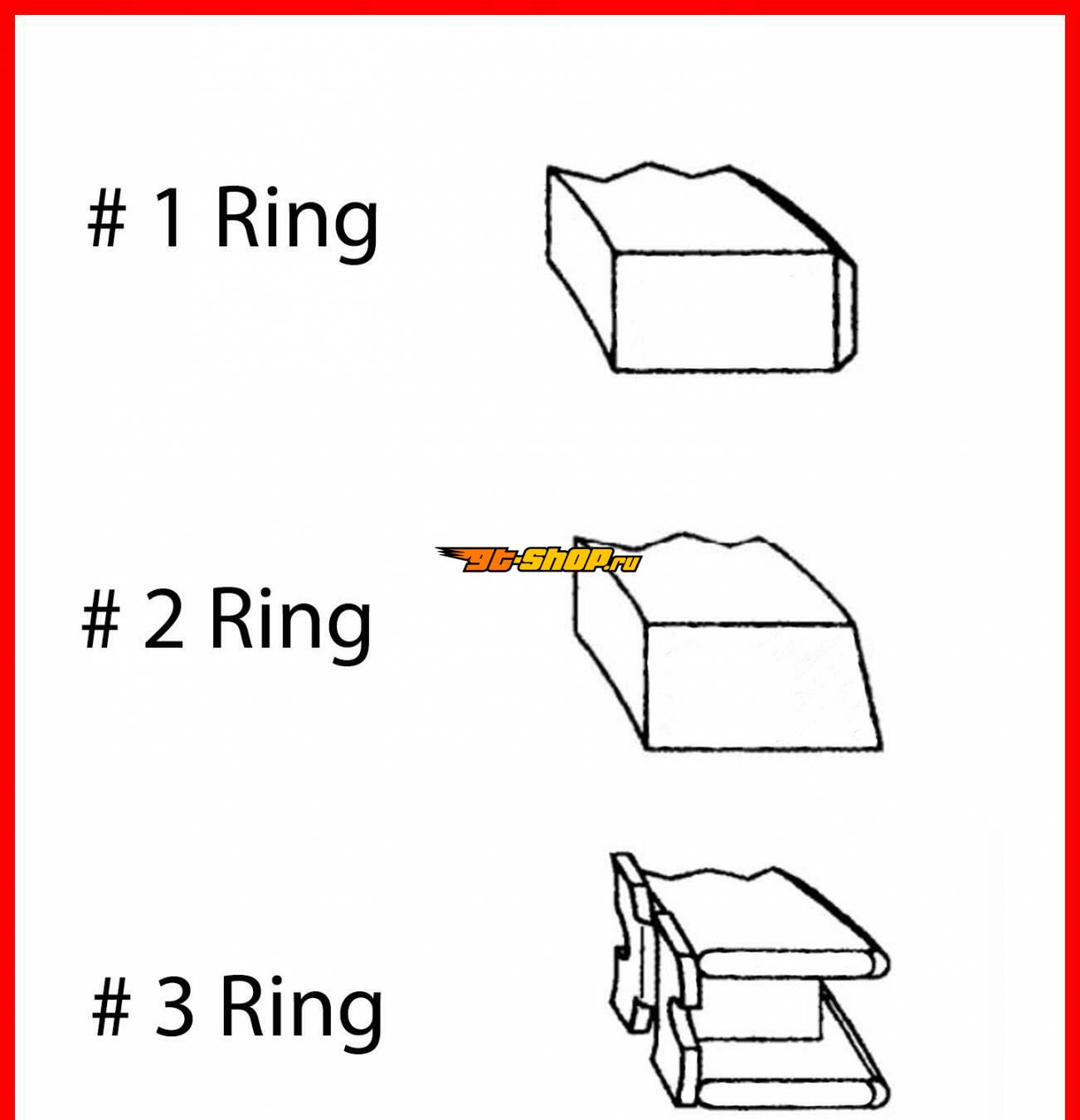 # 1 Ring

gt-shop.ru

# 2 Ring

# 3 Ring