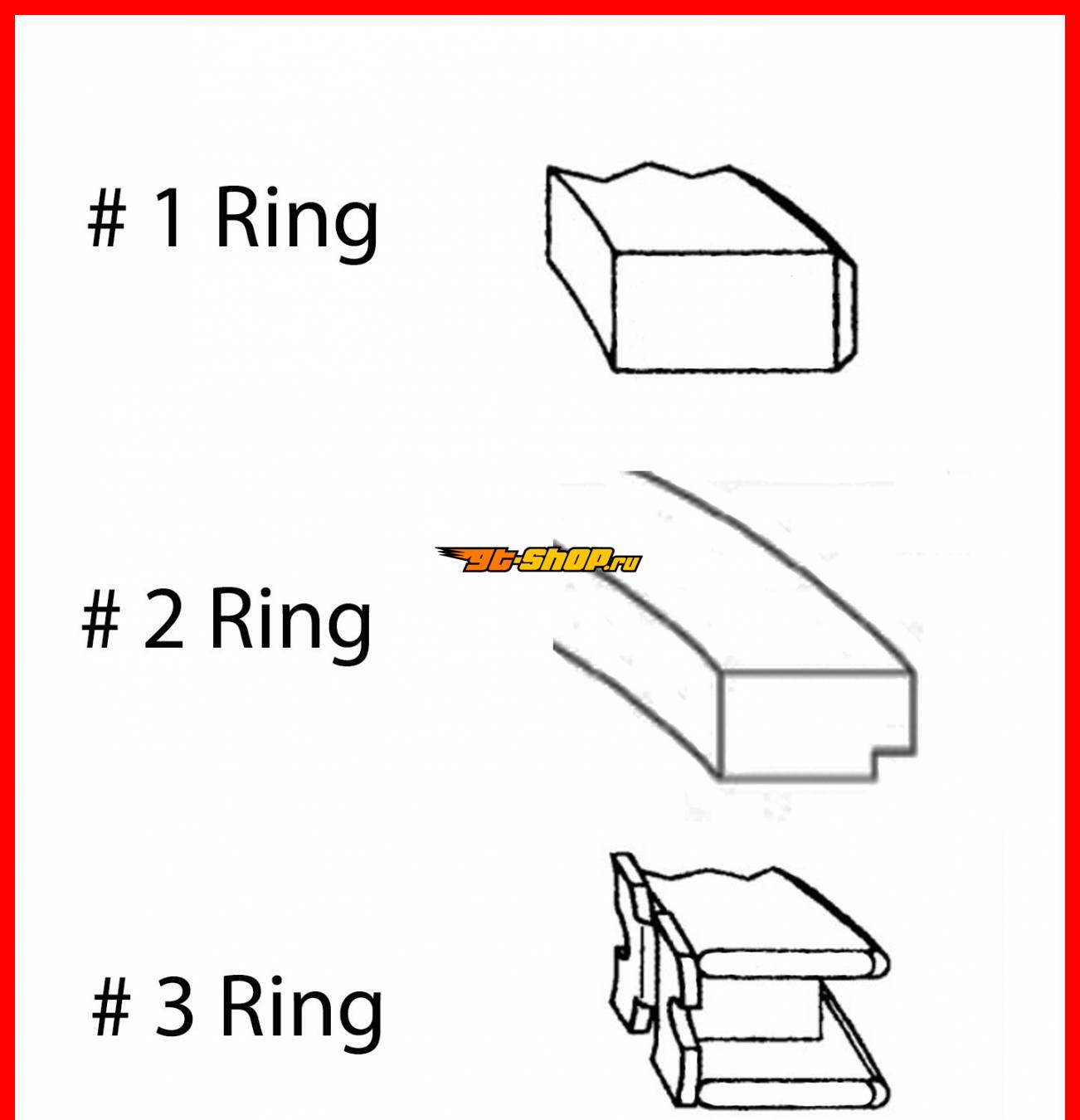 # 1 Ring

gt-shop.ru

# 2 Ring

# 3 Ring