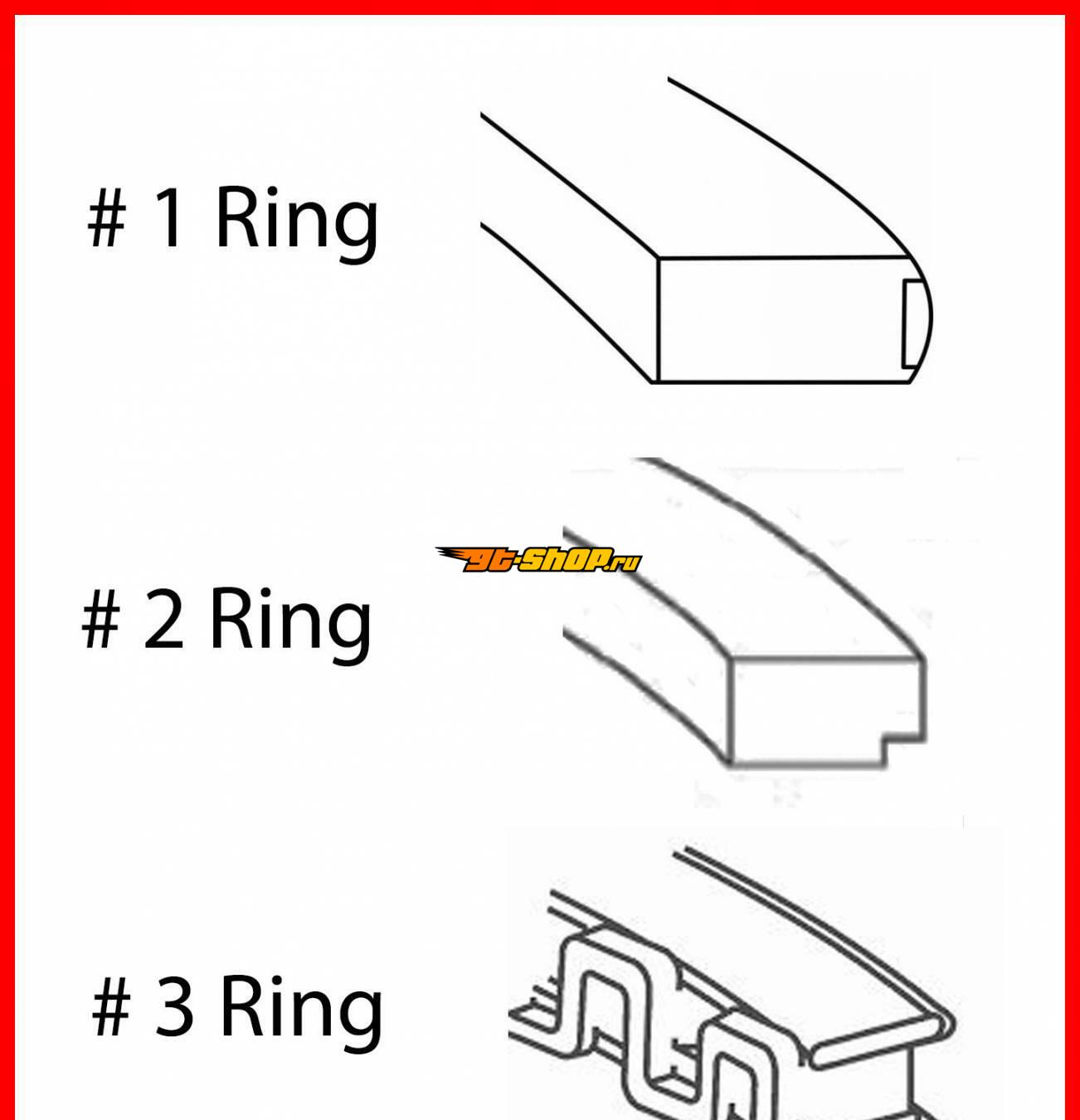 # 1 Ring

gt-shop.ru

# 2 Ring

# 3 Ring