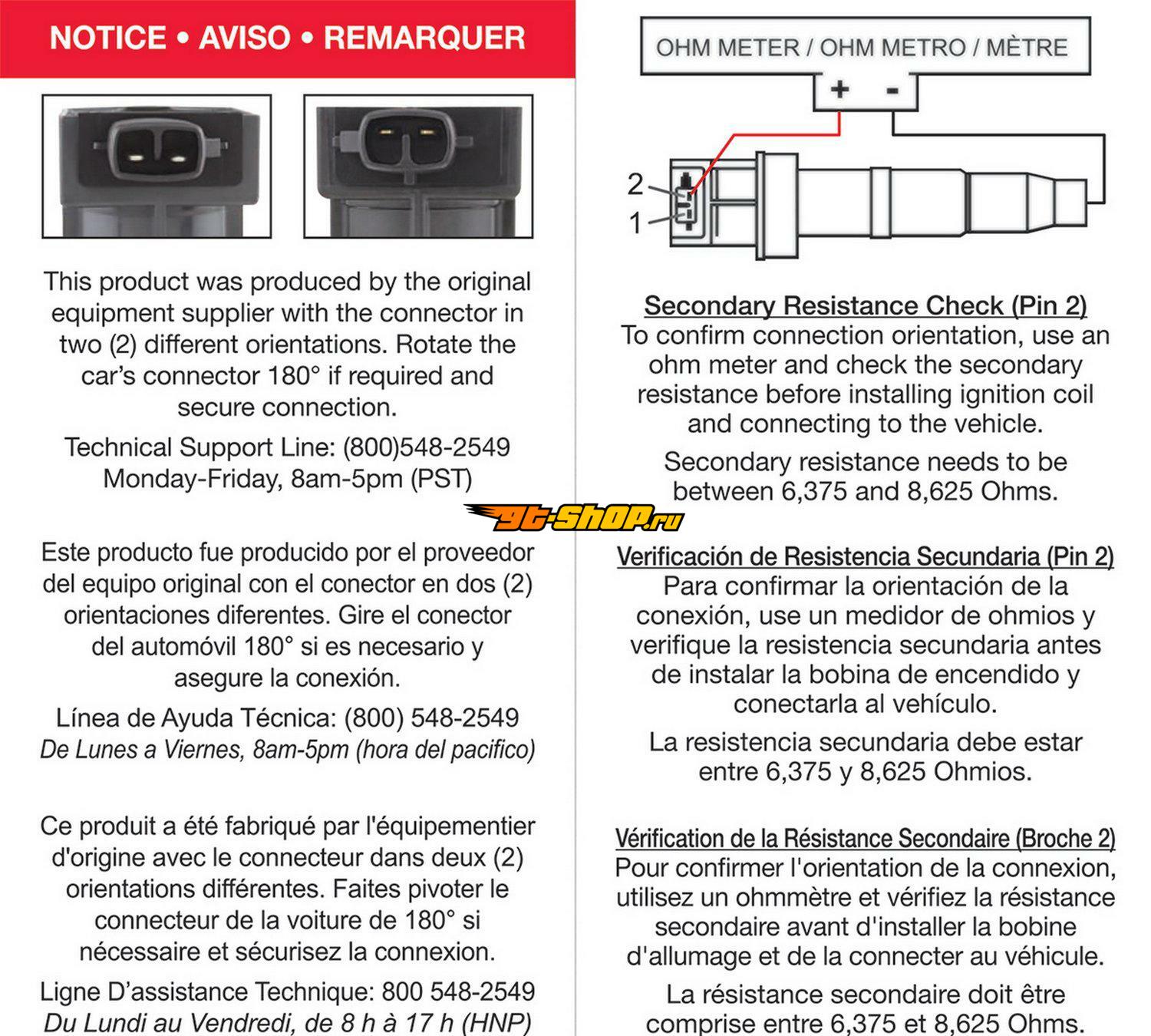 NOTICE • AVISO • REMARQUER

This product was produced by the original equipment supplier with the connector in two (2) different orientations. Rotate the car's connector 180° if required and secure connection.

Technical Support Line: (800)548-2549
Monday-Friday, 8am-5pm (PST)

Este producto fue producido por el proveedor del equipo original con el conector en dos (2) orientaciones diferentes. Gire el conector del automóvil 180° si es necesario y asegure la conexión.

Línea de Ayuda Técnica: (800) 548-2549
De Lunes a Viernes, 8am-5pm (hora del pacifico)

Ce produit a été fabriqué par l'équipementier d'origine avec le connecteur dans deux (2) orientations différentes. Faites pivoter le connecteur de la voiture de 180° si nécessaire et sécurisez la connexion.

Ligne D'assistance Technique: 800 548-2549
Du Lundi au Vendredi, de 8 h à 17 h (HNP)

OHM METER / OHM METRO / MÈTRE
+ -
2
1

Secondary Resistance Check (Pin 2)
To confirm connection orientation, use an ohm meter and check the secondary resistance before installing ignition coil and connecting to the vehicle.

Secondary resistance needs to be between 6,375 and 8,625 Ohms.

gt-shop.ru

Verificación de Resistencia Secundaria (Pin 2)
Para confirmar la orientación de la conexión, use un medidor de ohmios y verifique la resistencia secundaria antes de instalar la bobina de encendido y conectarla al vehículo.

La resistencia secundaria debe estar entre 6,375 y 8,625 Ohmios.

Vérification de la Résistance Secondaire (Broche 2)
Pour confirmer l'orientation de la connexion, utilisez un ohmmètre et vérifiez la résistance secondaire avant d'installer la bobine d'allumage et de la connecter au véhicule.

La résistance secondaire doit être comprise entre 6,375 et 8,625 Ohms.