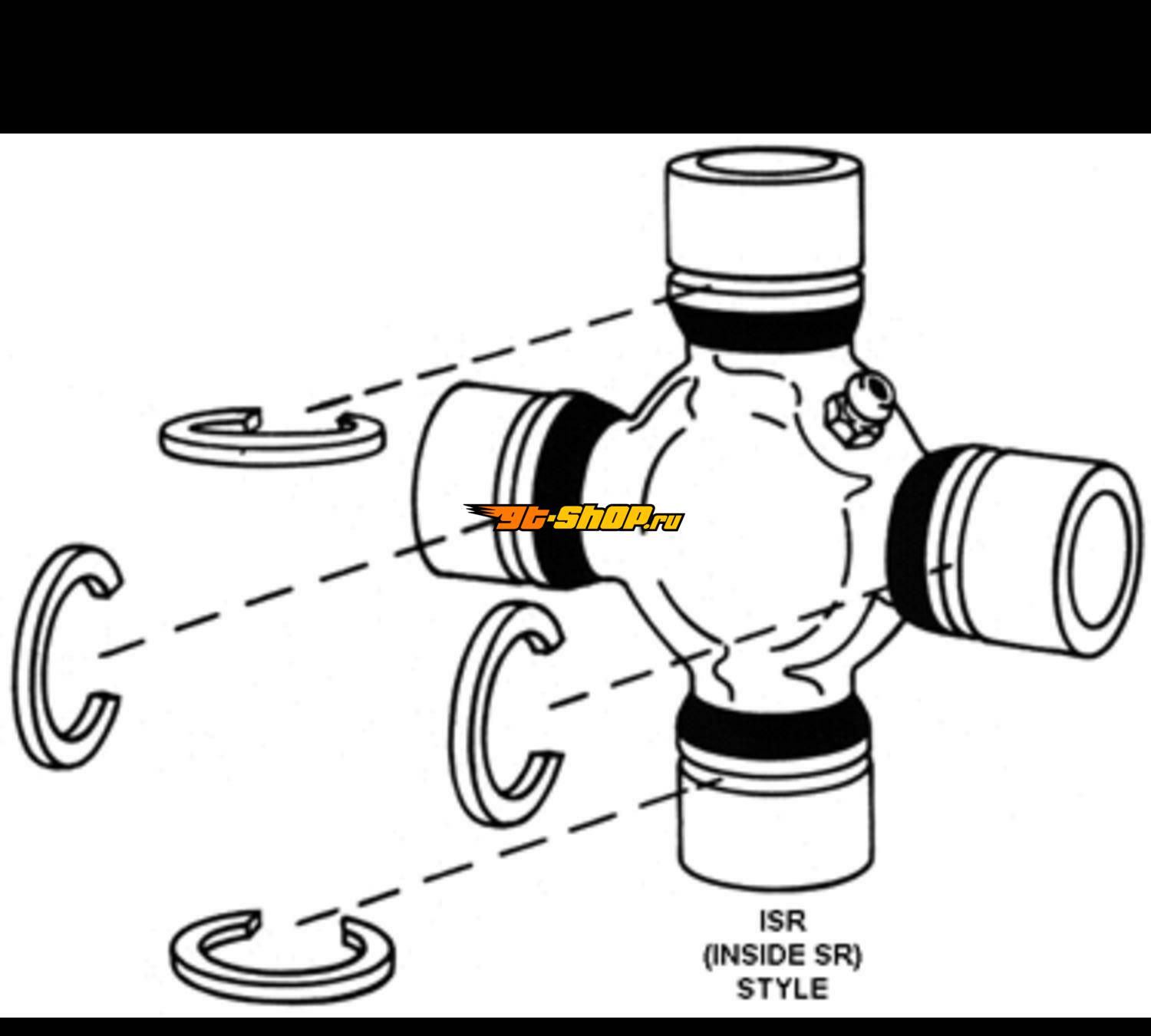 gt-shop.ru

ISR
(INSIDE SR)
STYLE