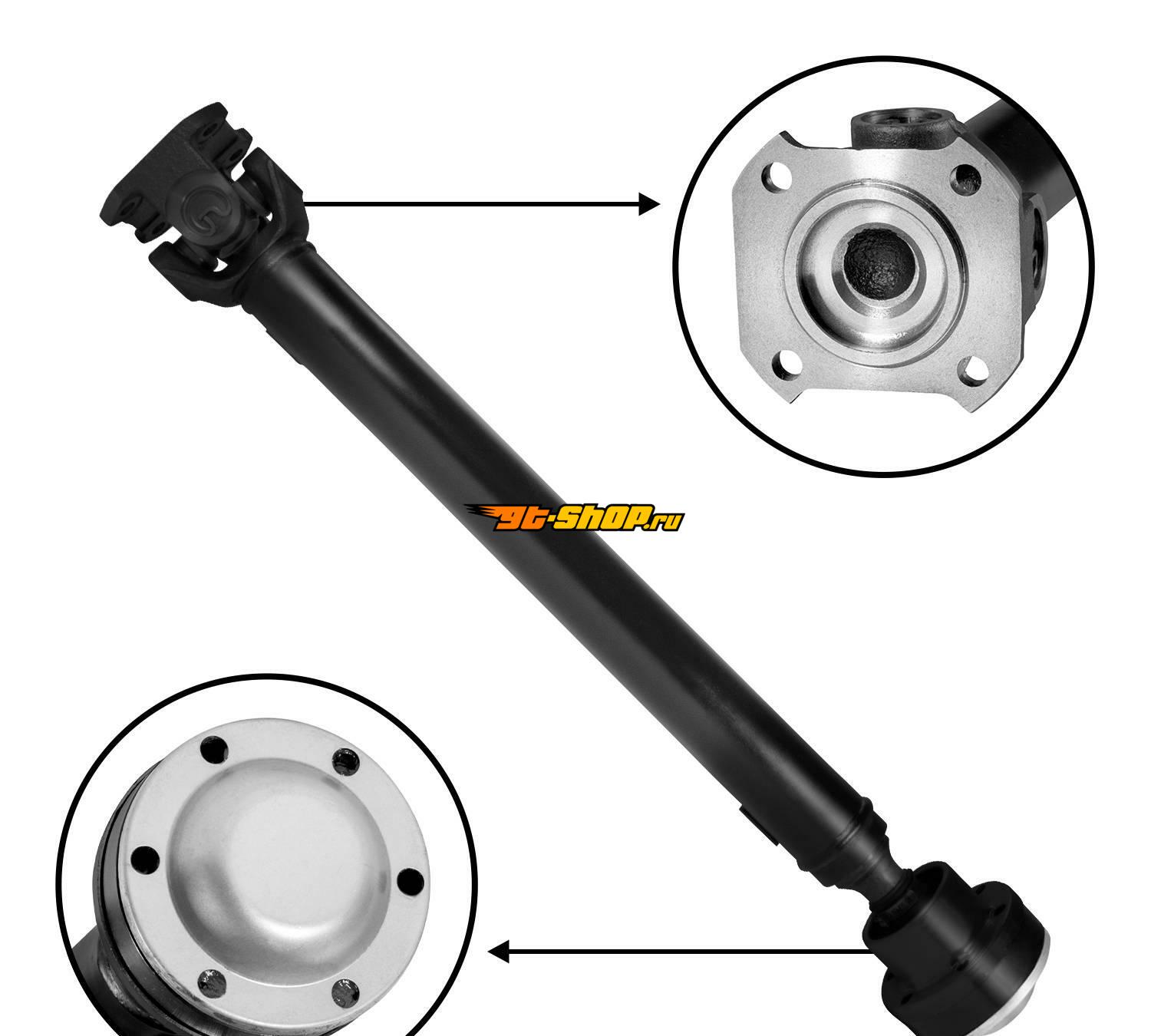 gt-shop.ru