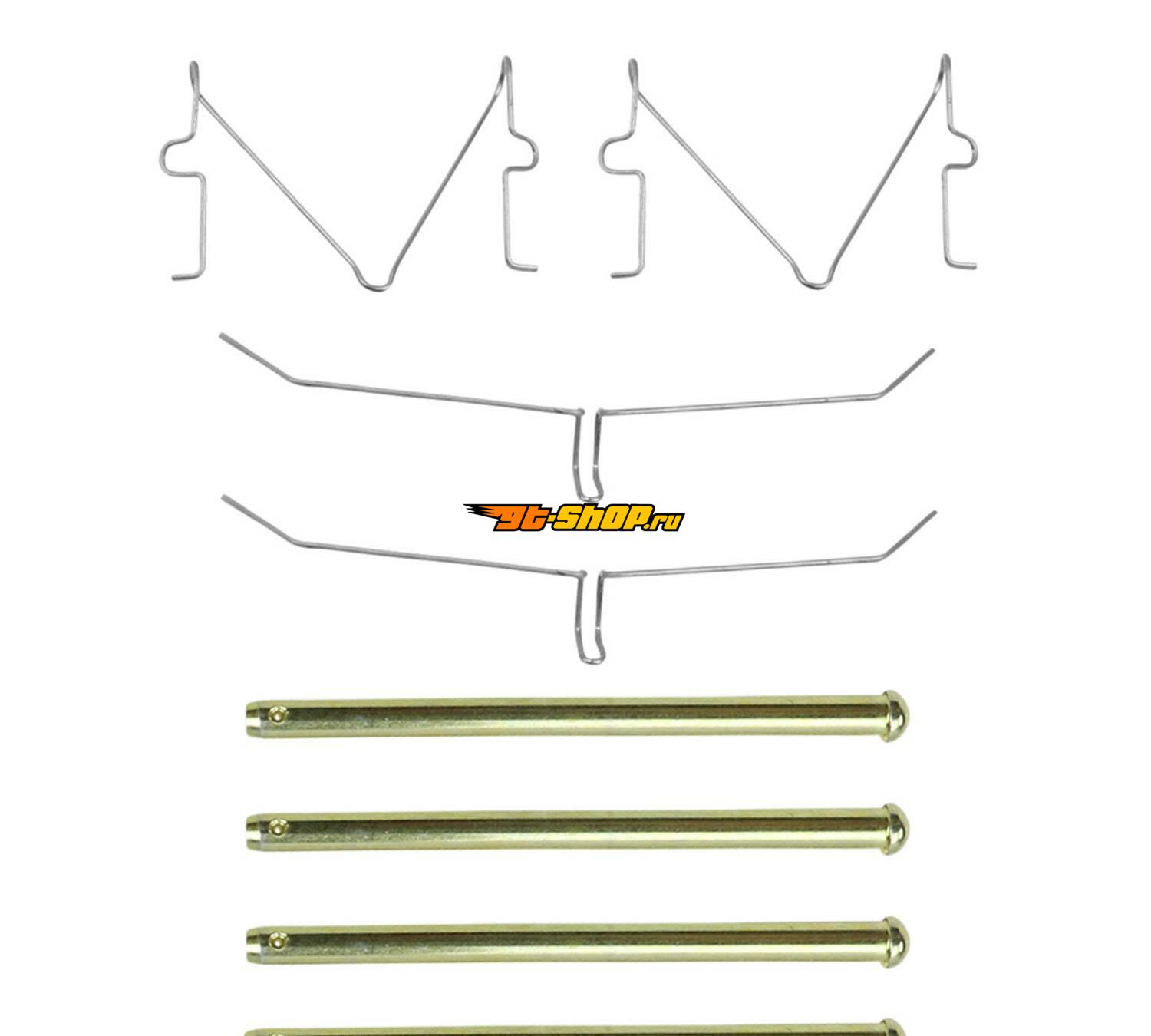 gt-shop.ru