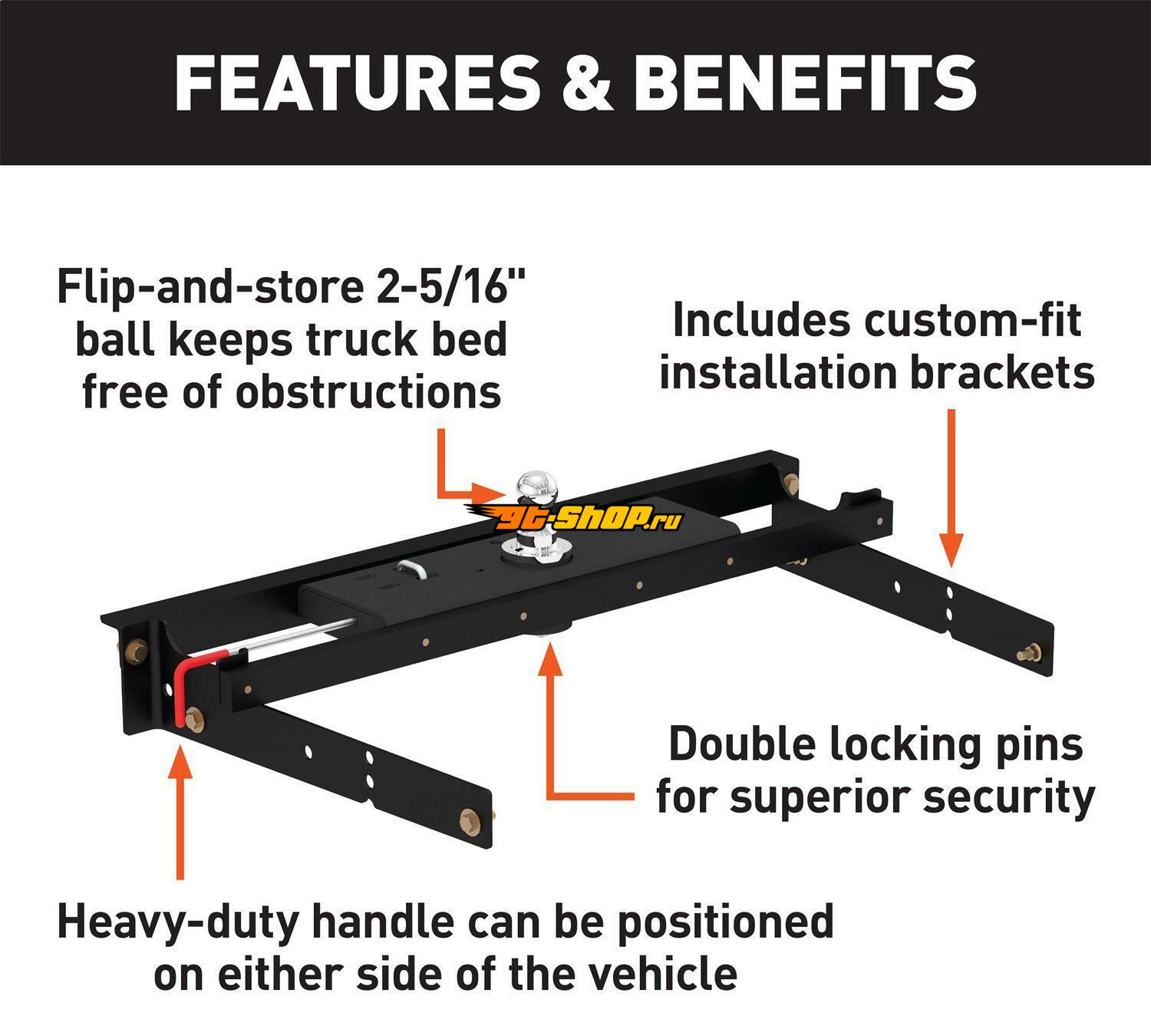 FEATURES & BENEFITS

Flip-and-store 2-5/16" ball keeps truck bed free of obstructions

Includes custom-fit installation brackets

gt-shop.ru

Double locking pins for superior security

Heavy-duty handle can be positioned on either side of the vehicle