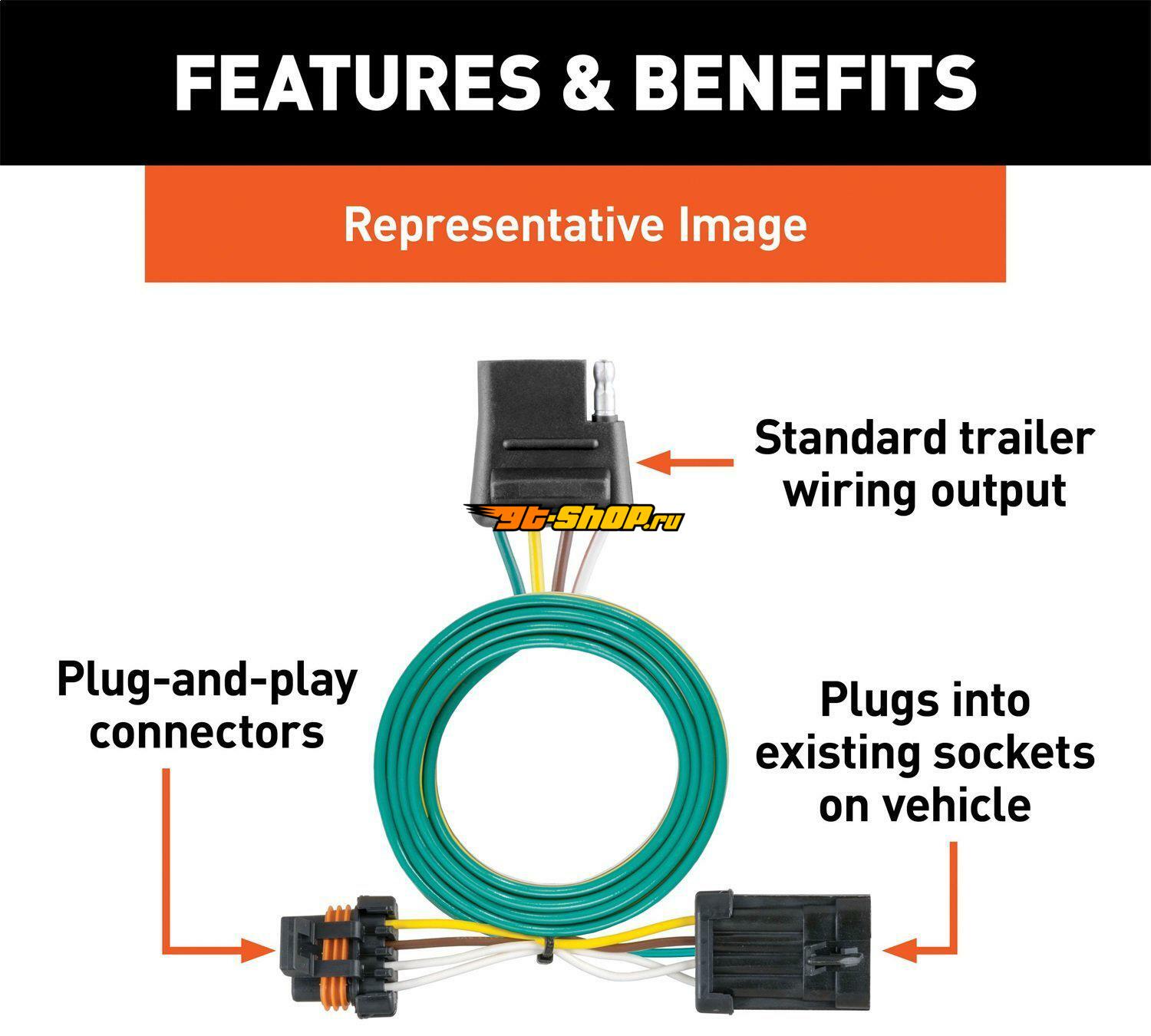 FEATURES & BENEFITS

Representative Image

Standard trailer wiring output

gt-shop.ru

Plug-and-play connectors

Plugs into existing sockets on vehicle