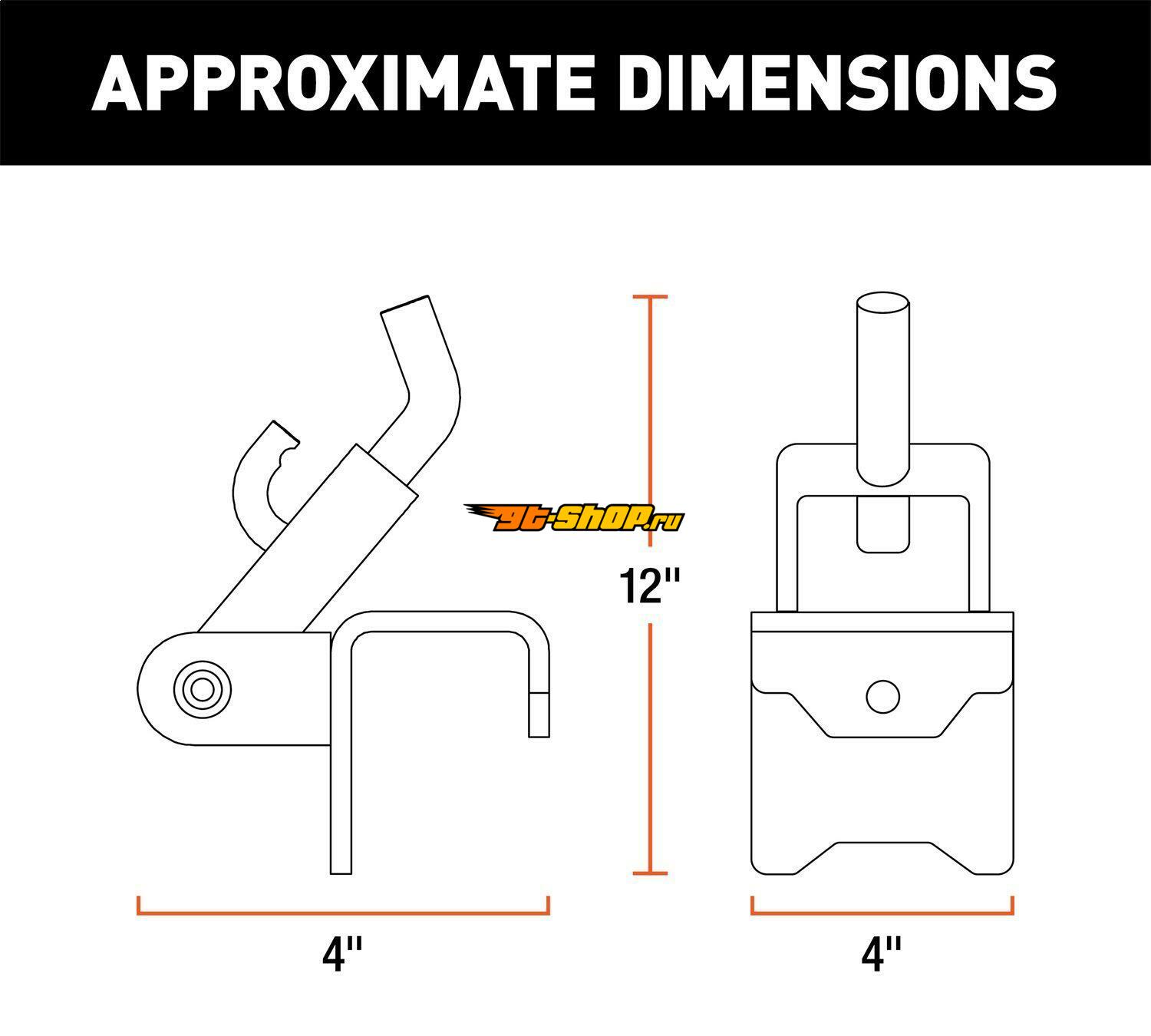 APPROXIMATE DIMENSIONS

gt-shop.ru

12"

4"

4"