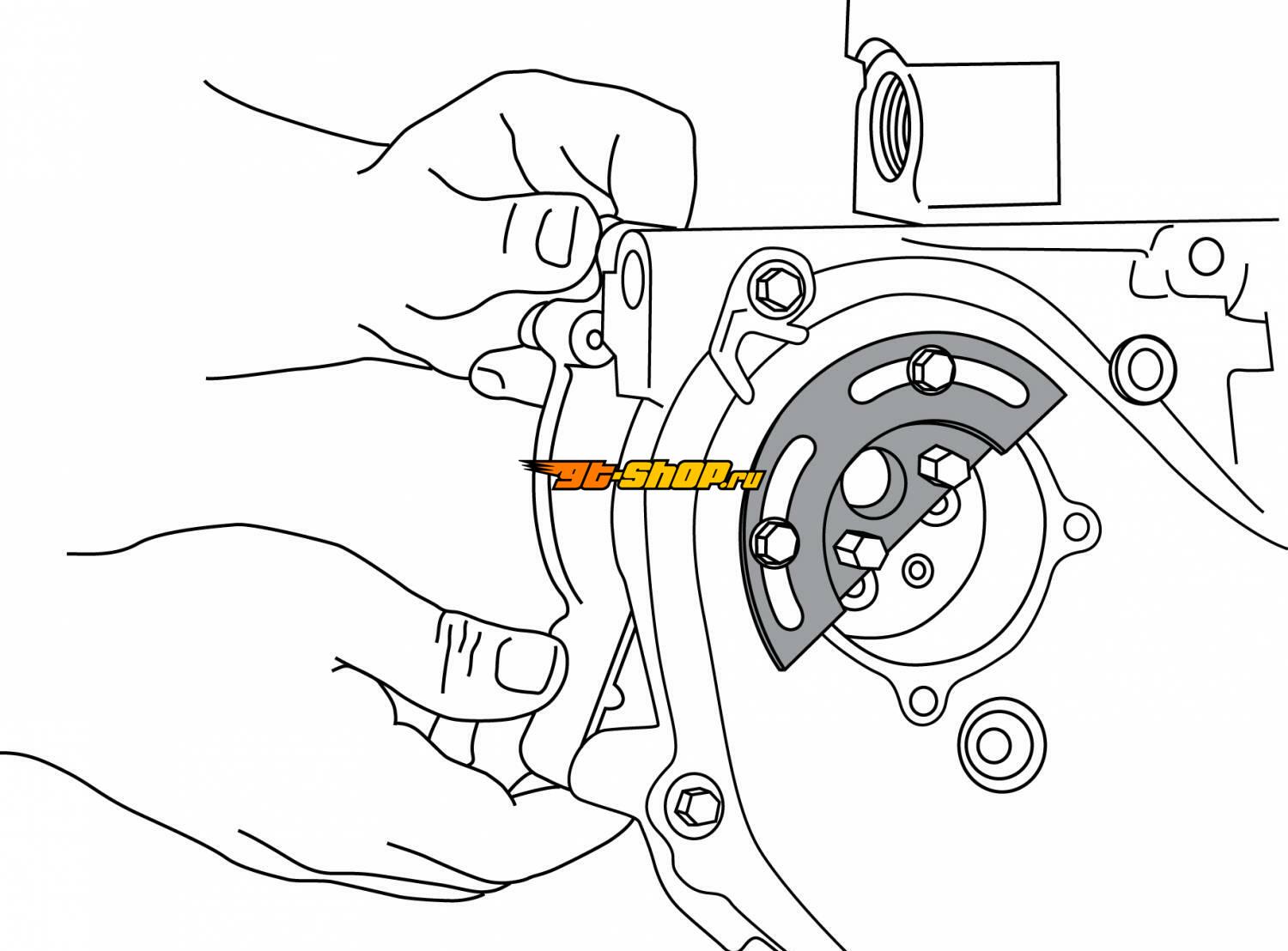 gt-shop.ru