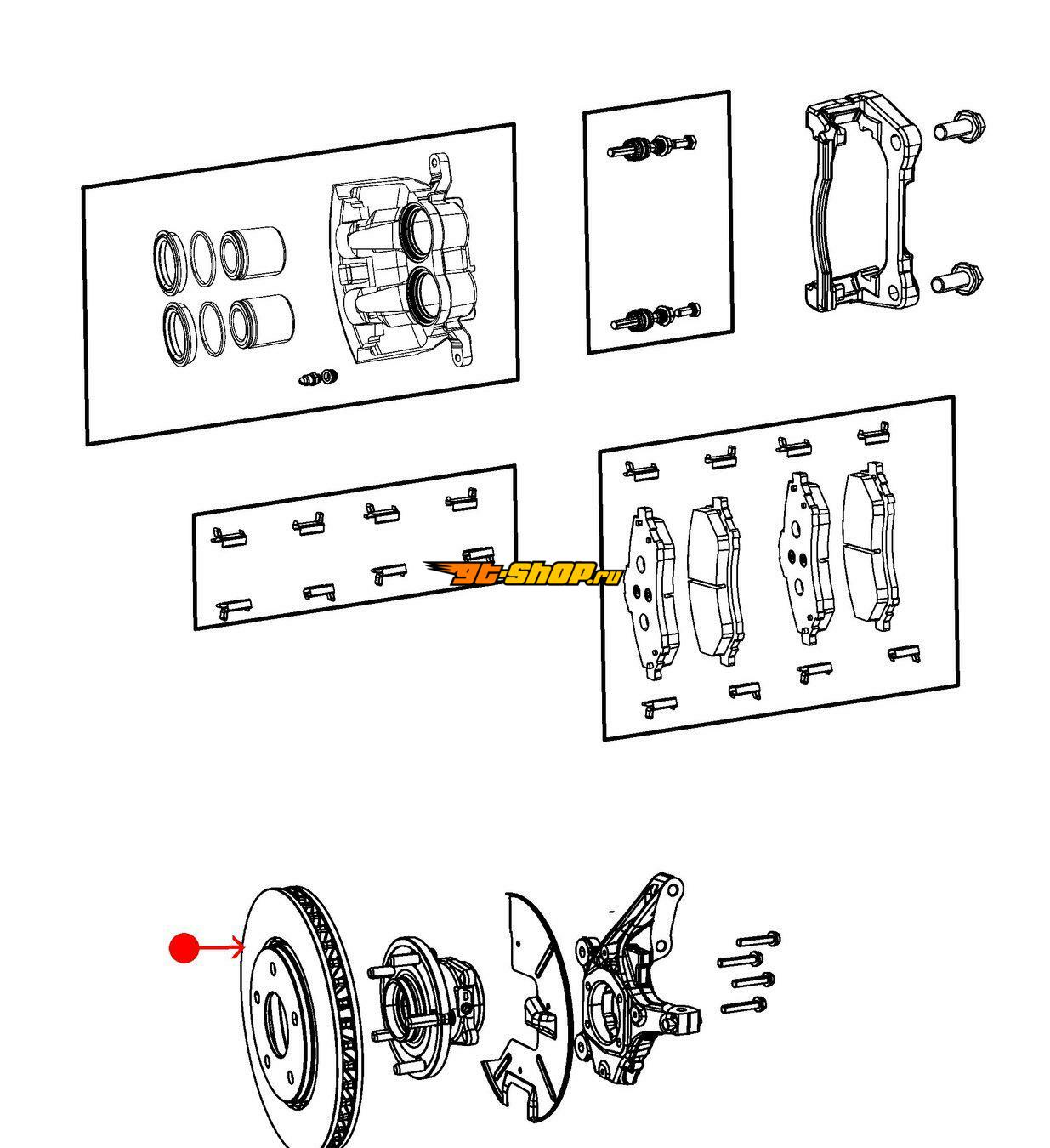 gt-shop.ru