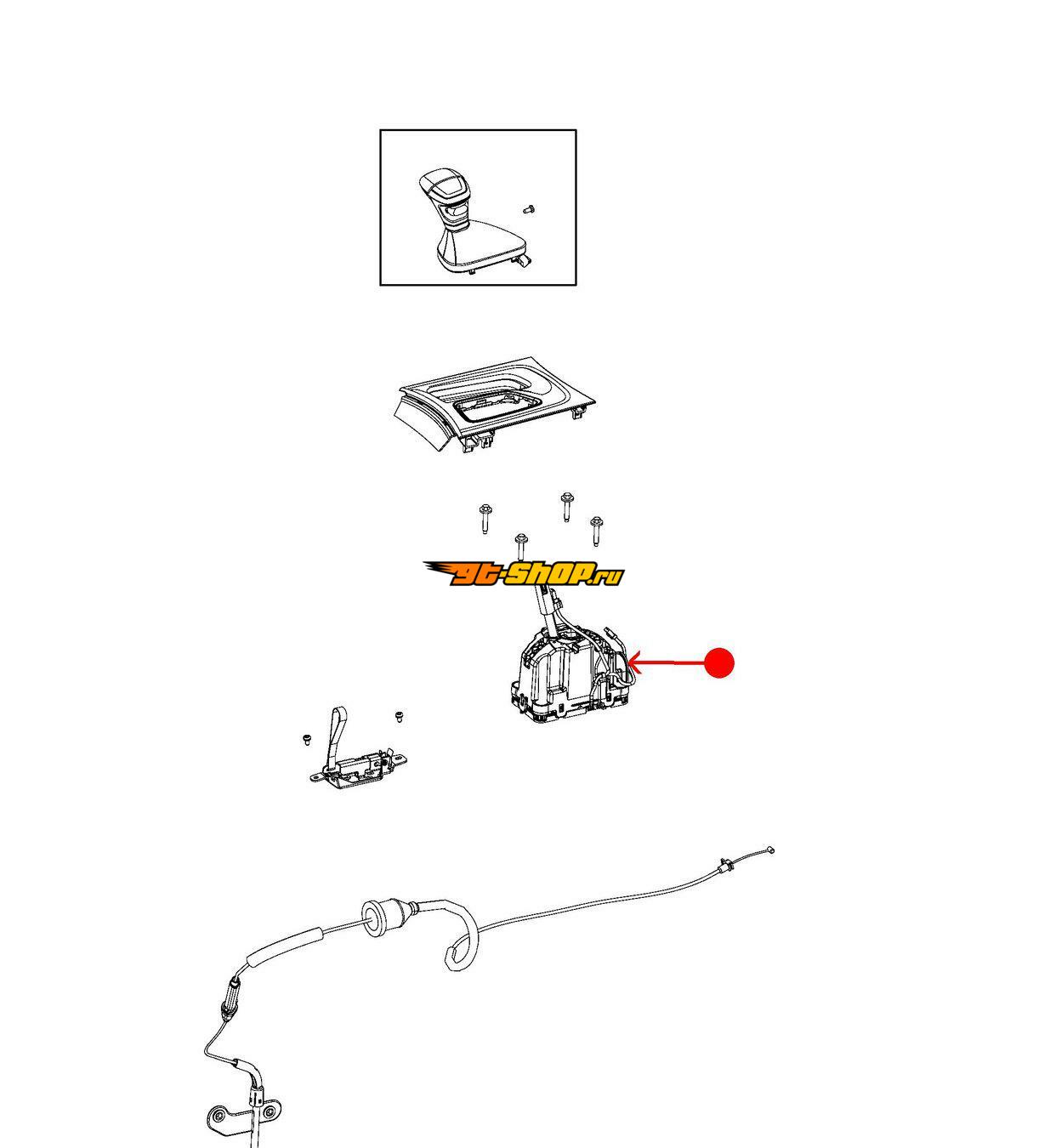 gt-shop.ru