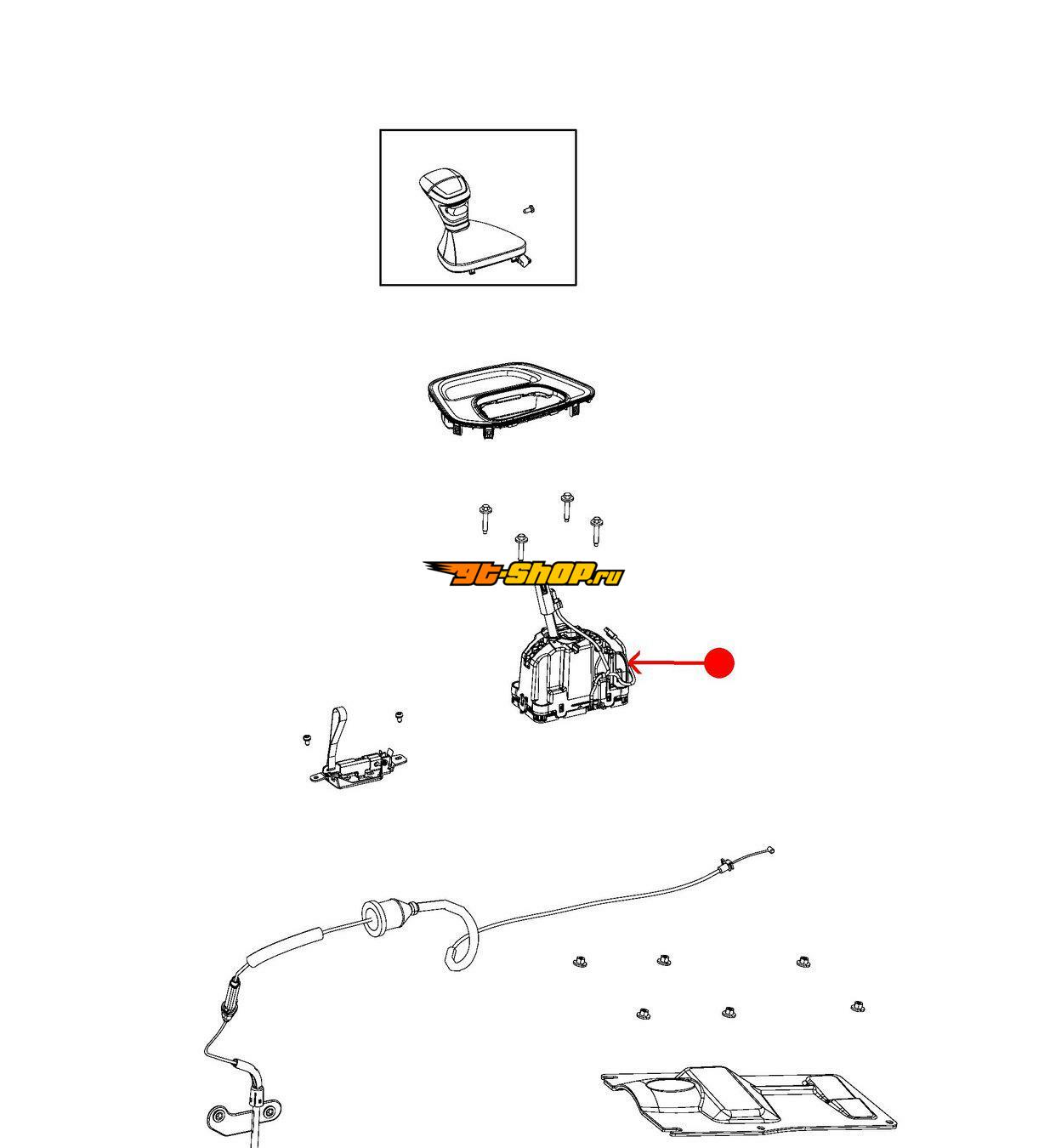 gt-shop.ru