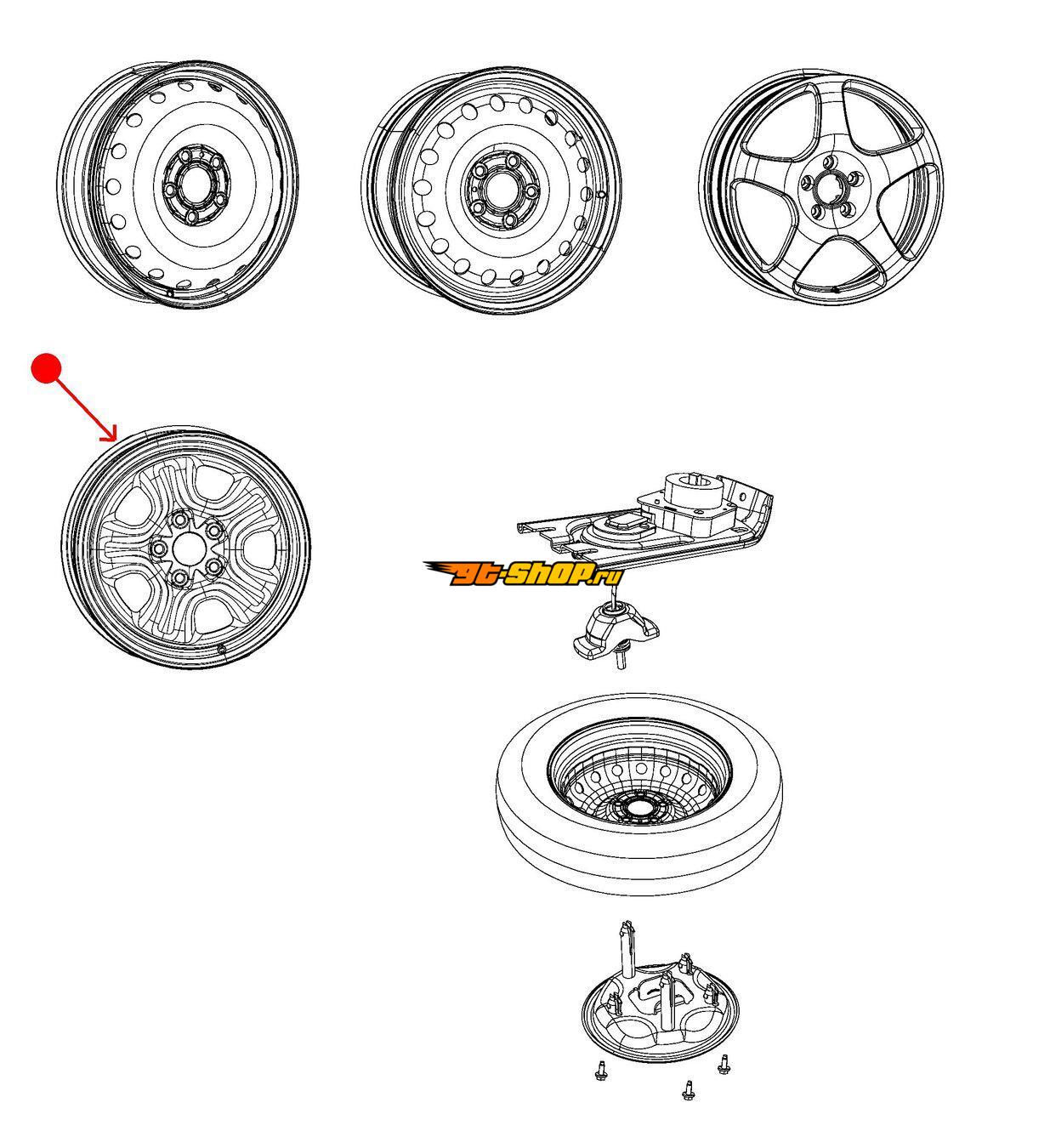 gt-shop.ru