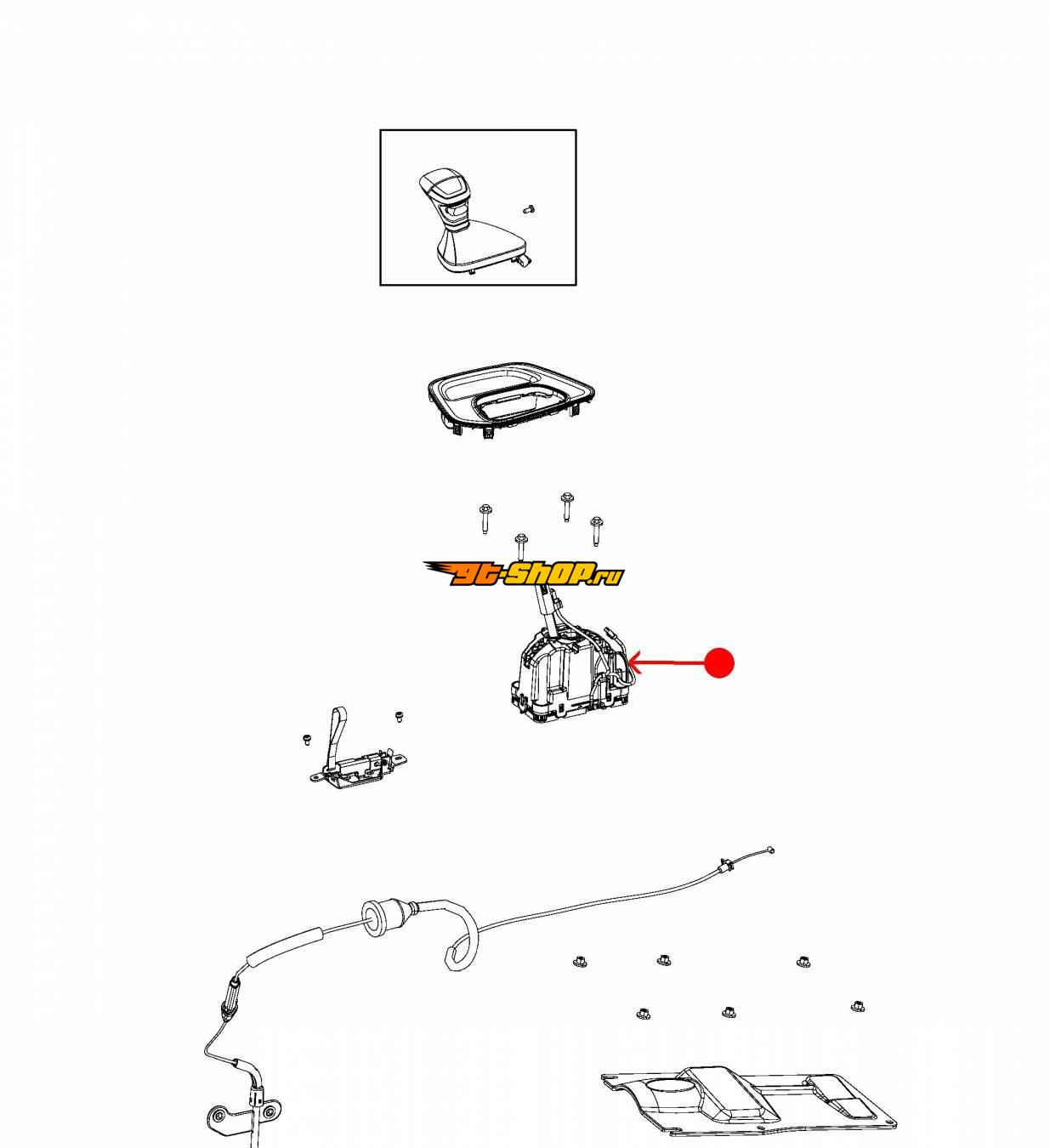 gt-shop.ru