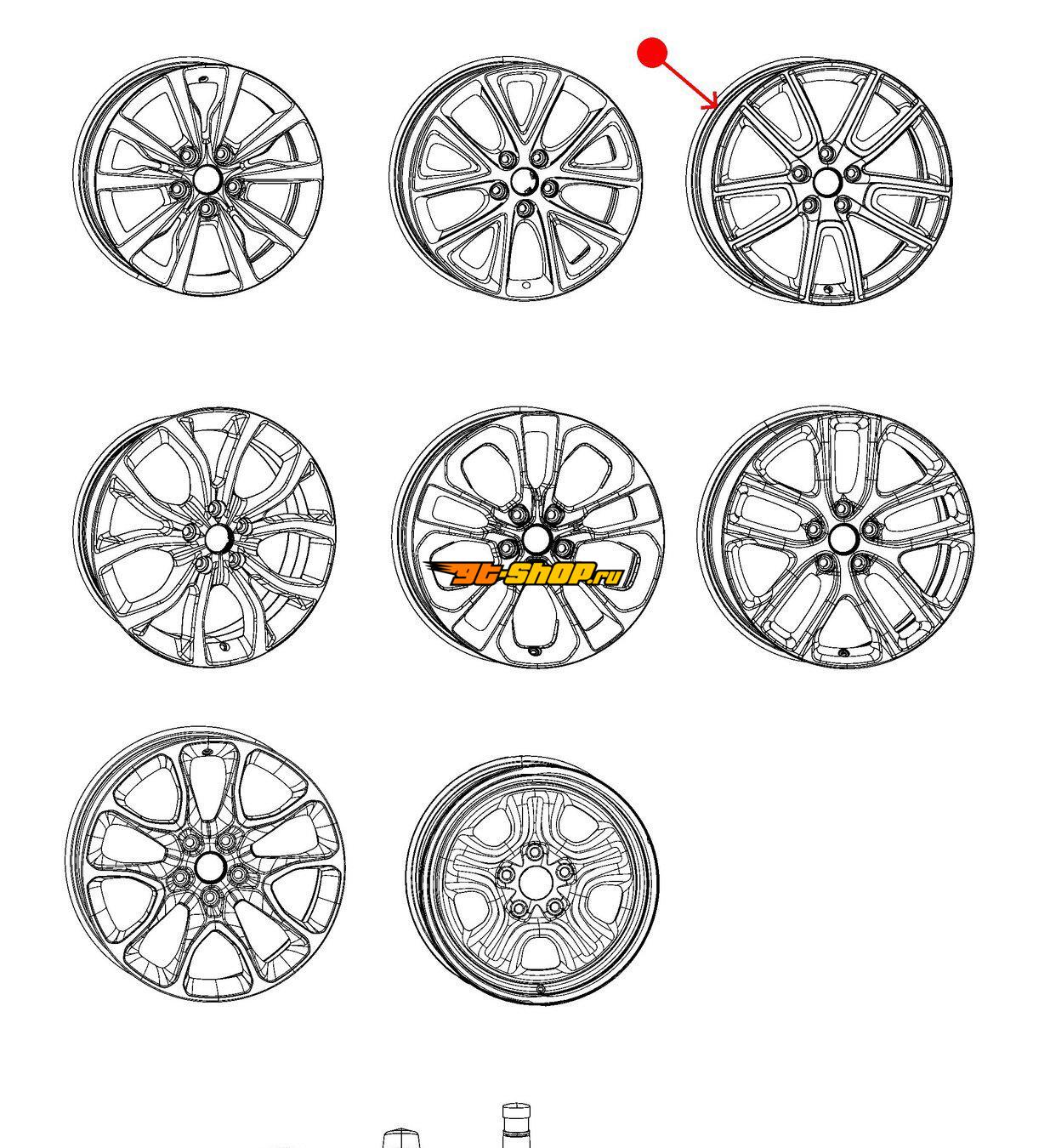 gt-shop.ru