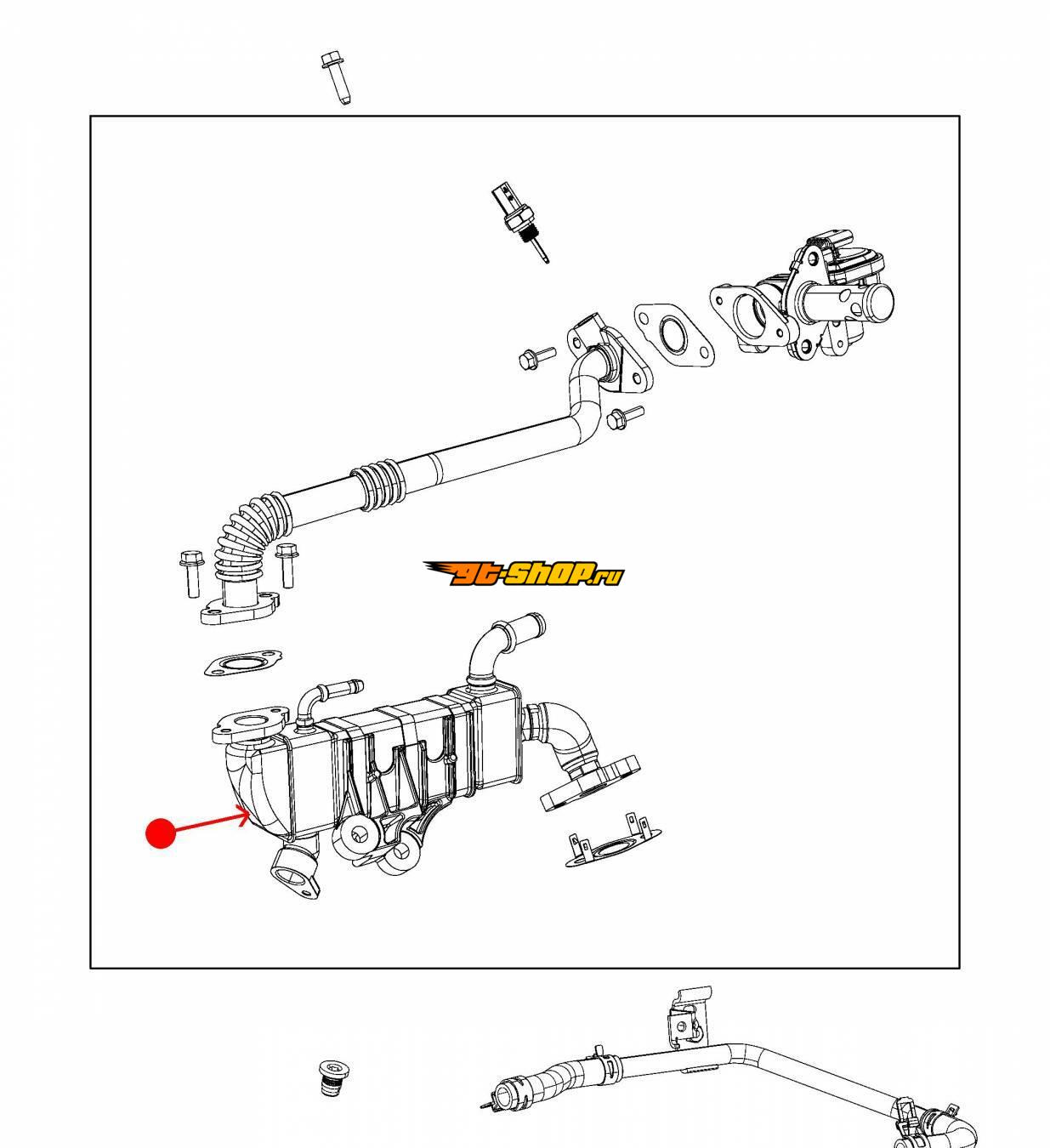 gt-shop.ru