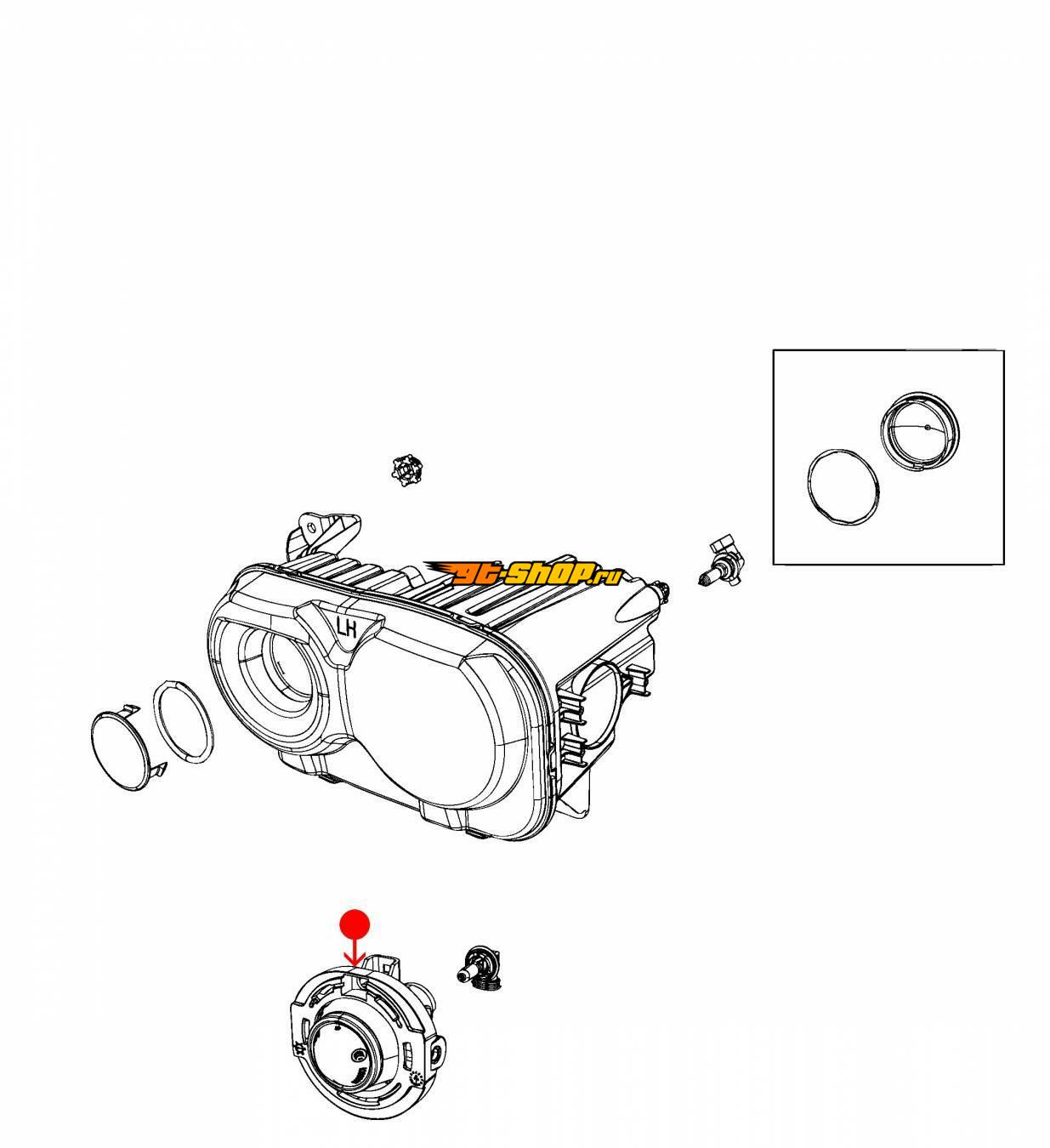 gt-shop.ru

LH