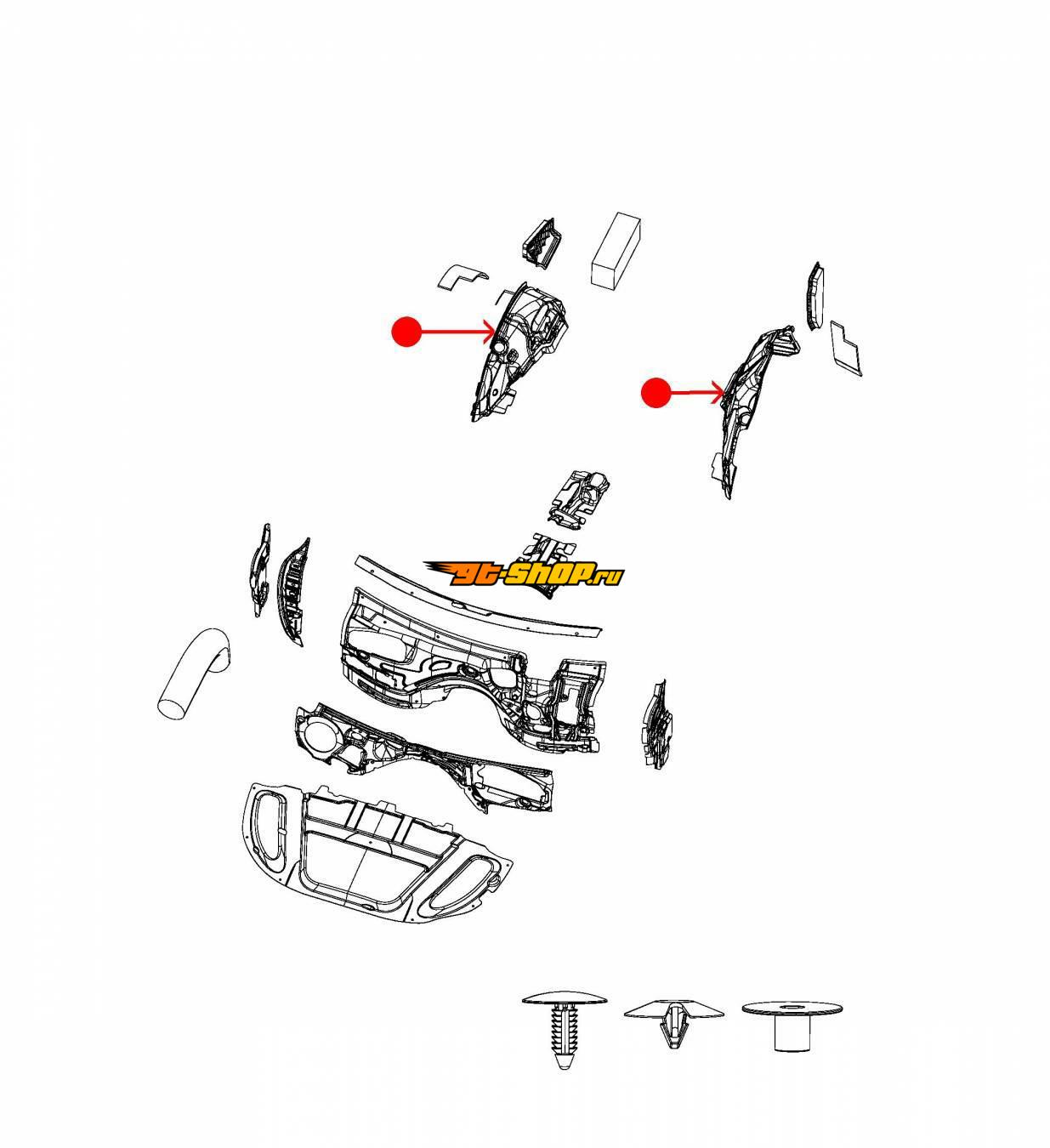 gt-shop.ru