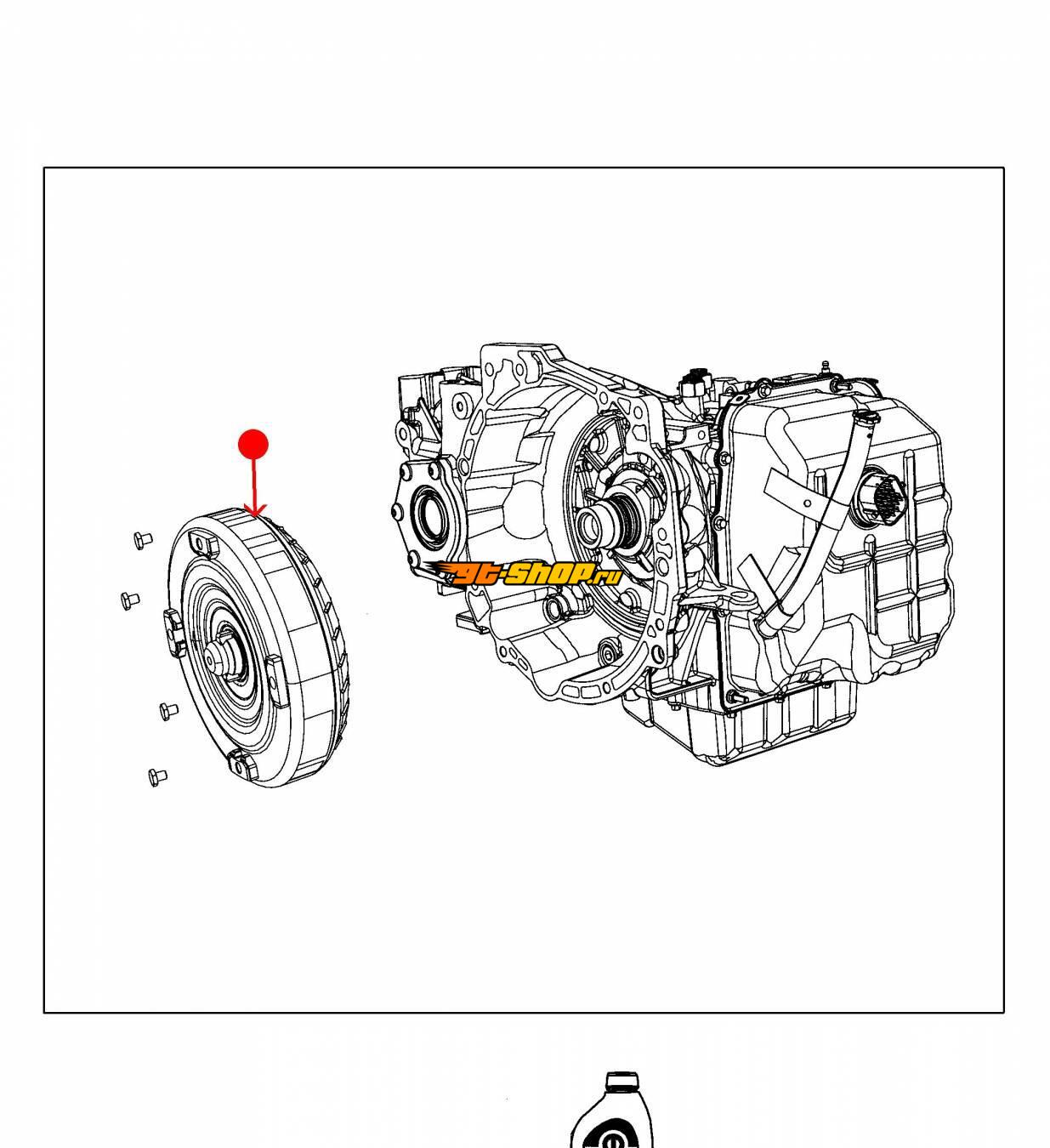 gt-shop.ru