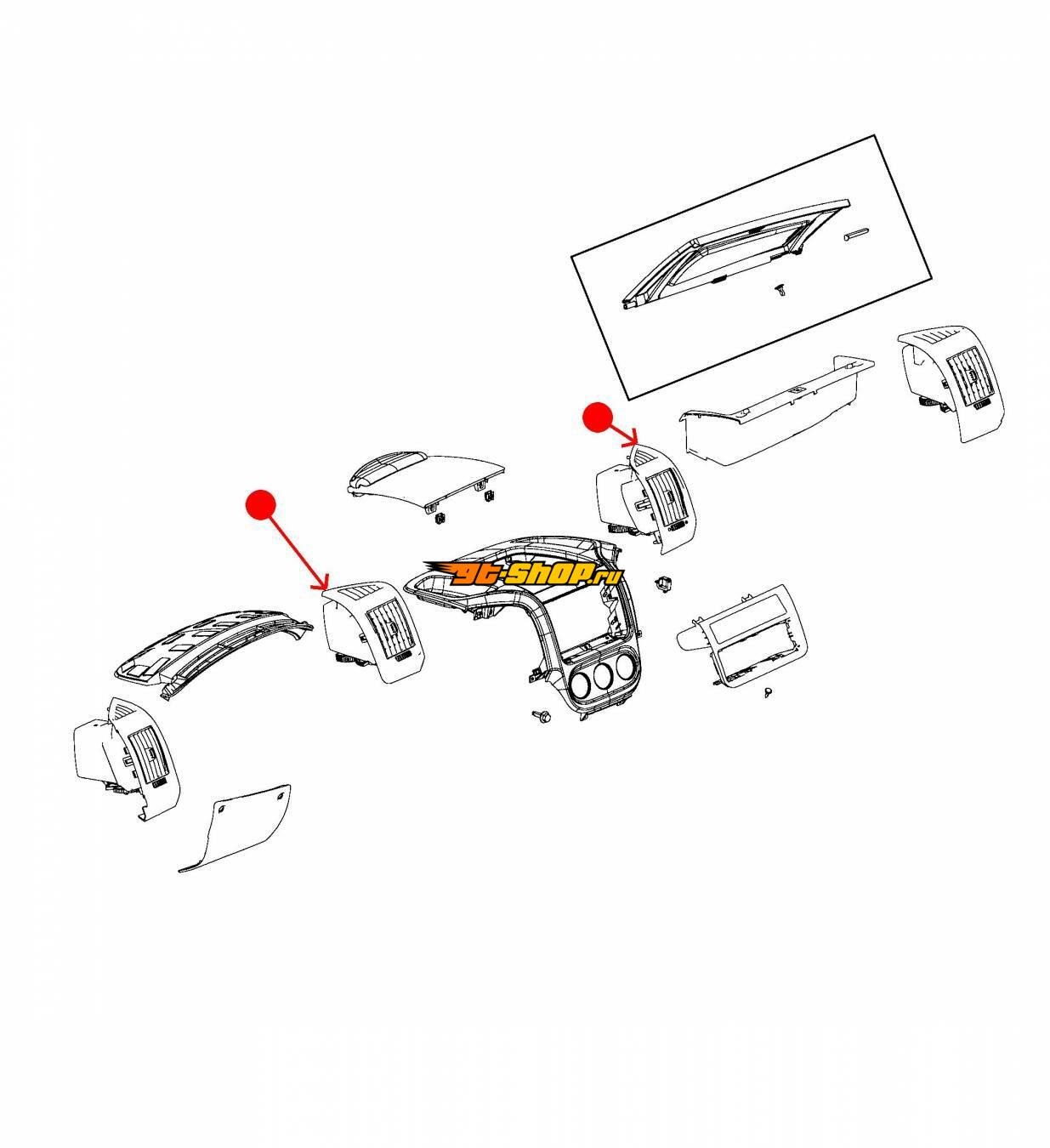 gt-shop.ru