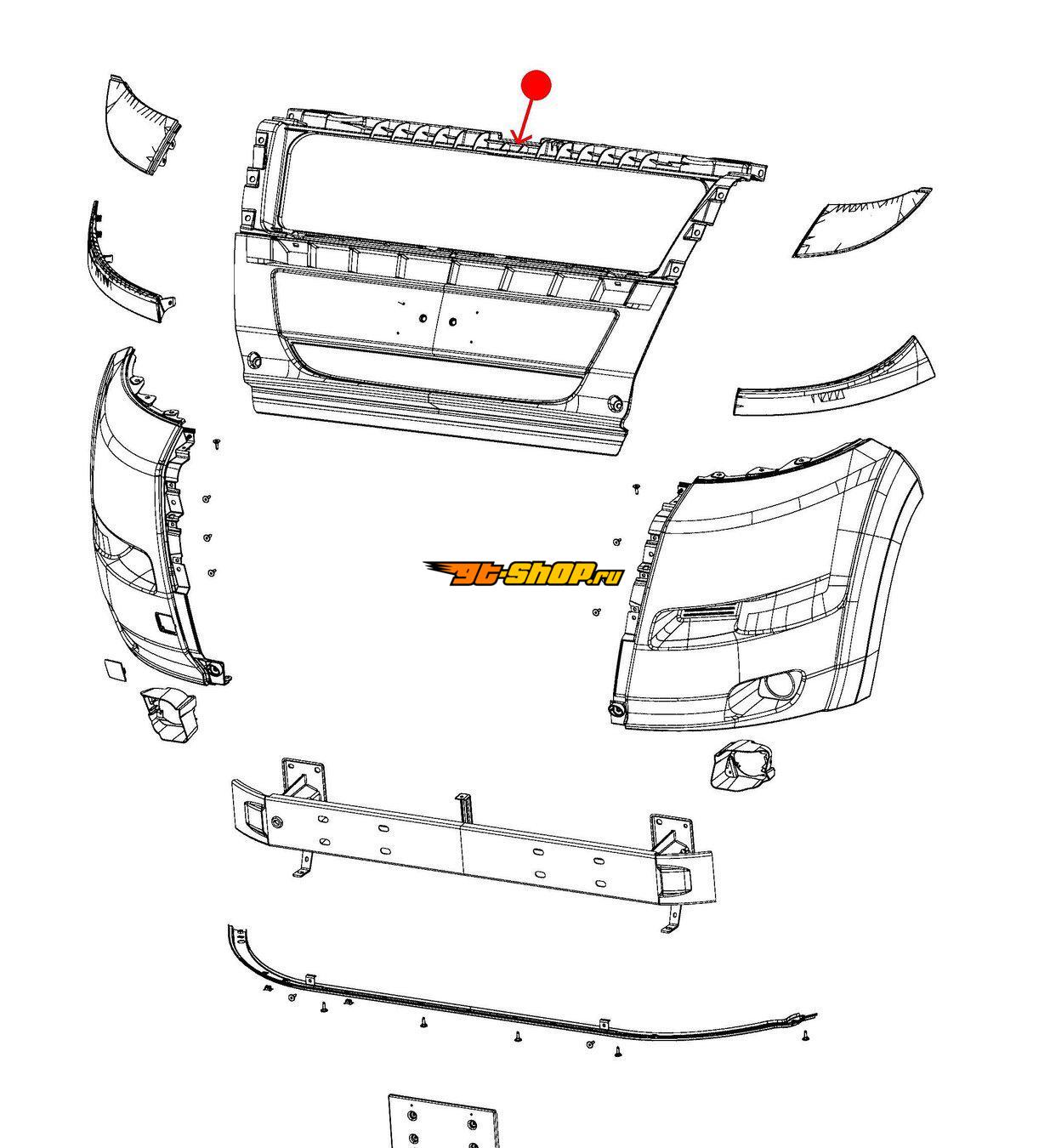 gt-shop.ru