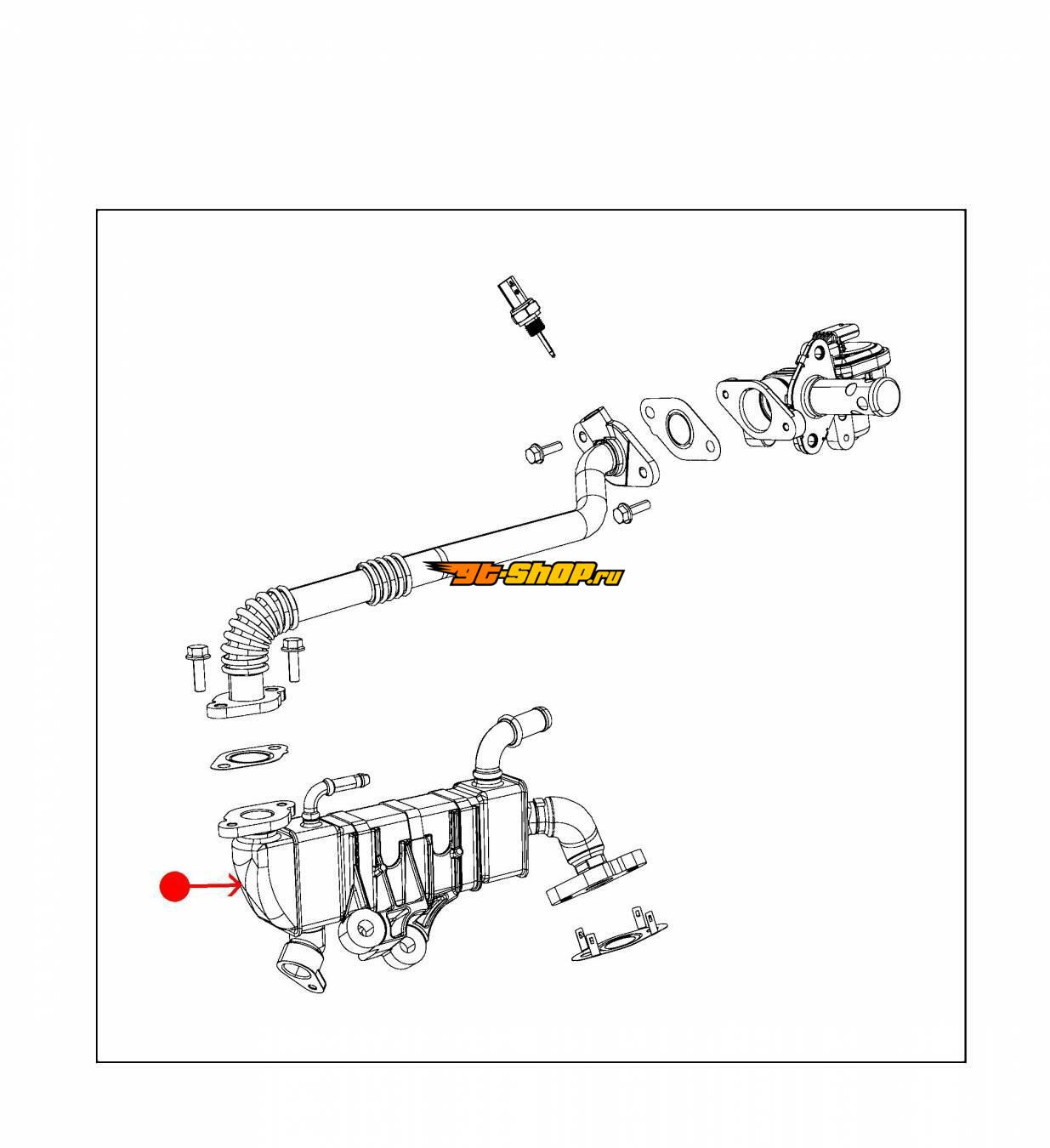 gt-shop.ru