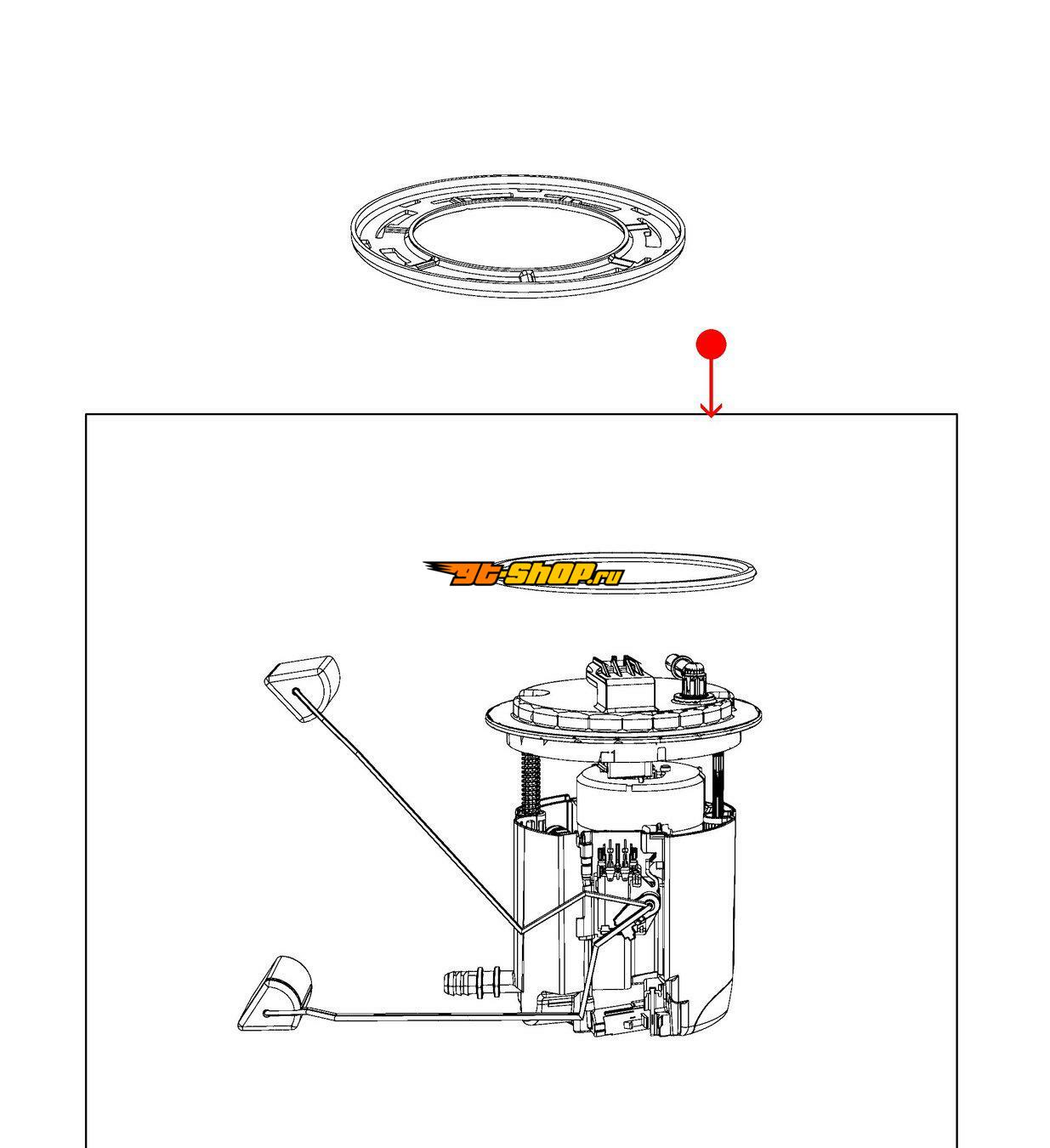 gt-shop.ru