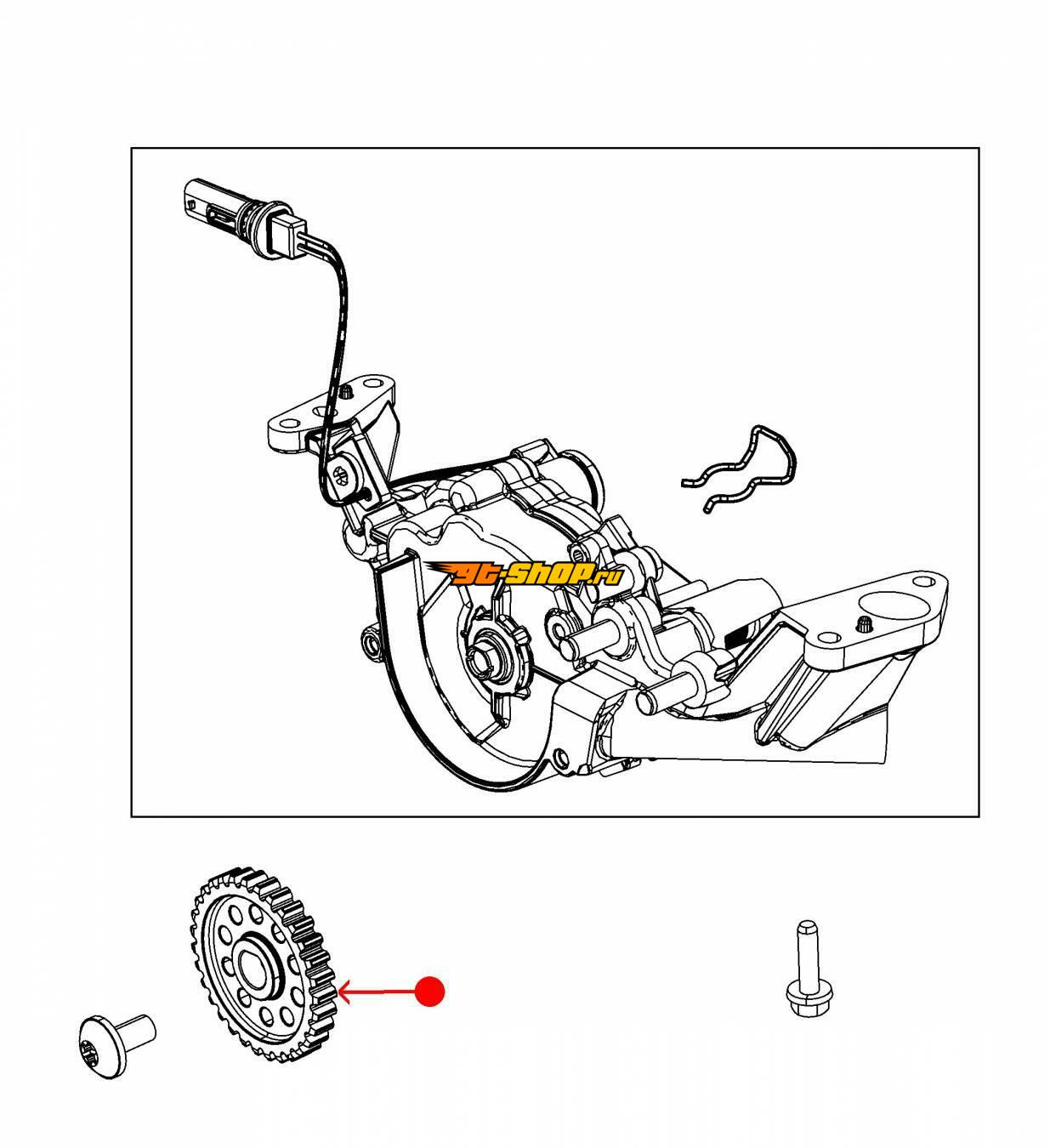 gt-shop.ru