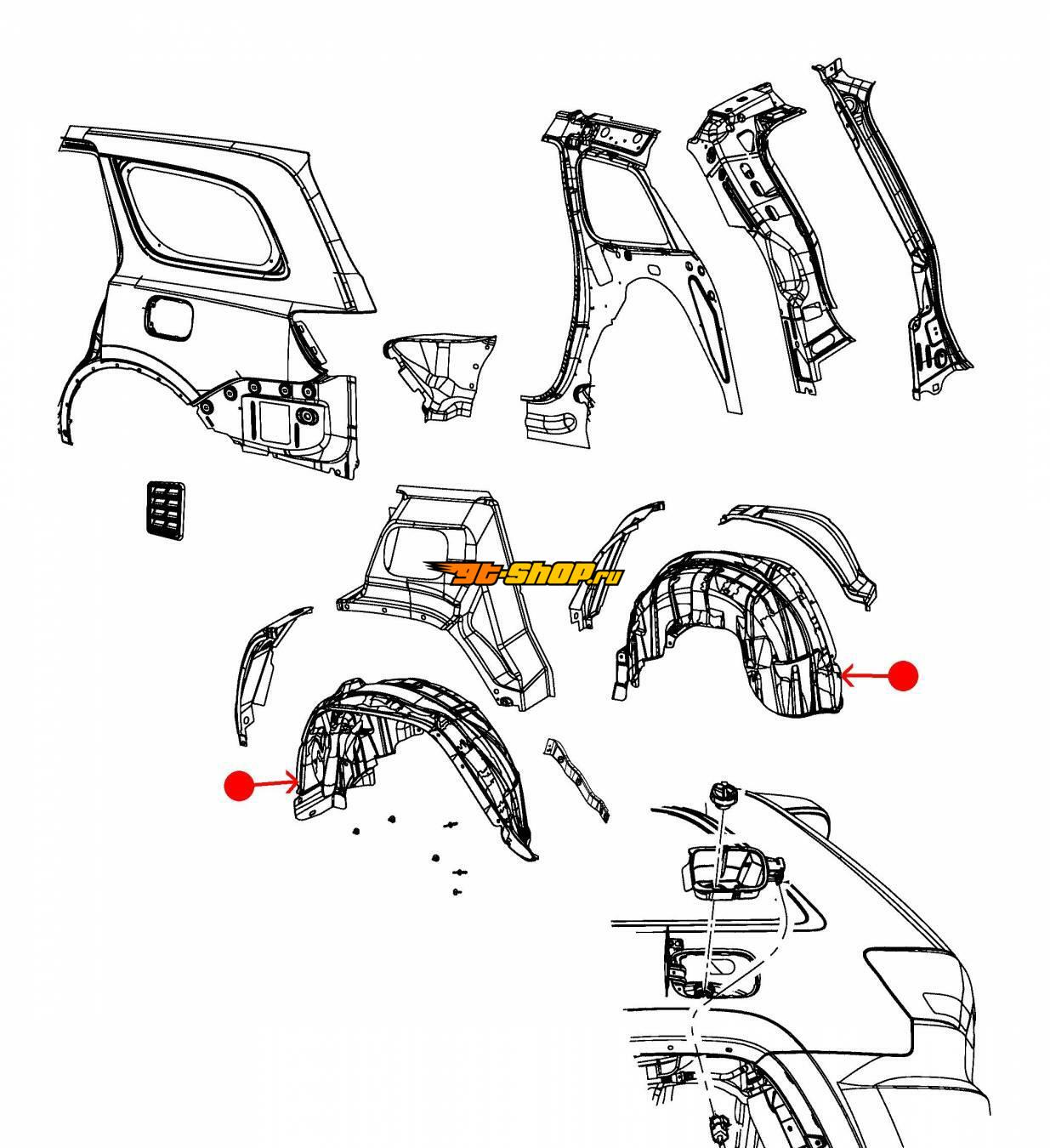 gt-shop.ru