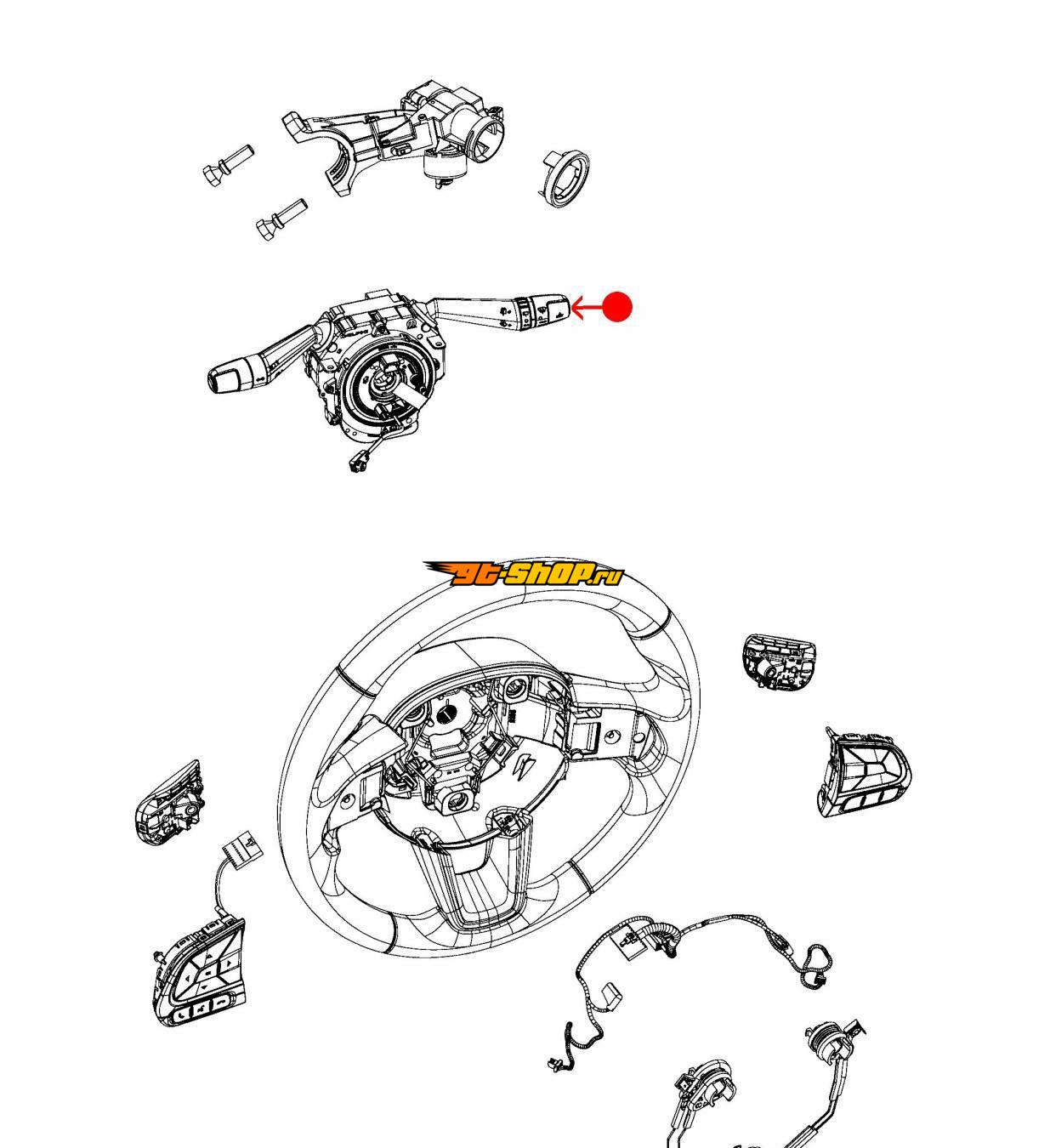 gt-shop.ru