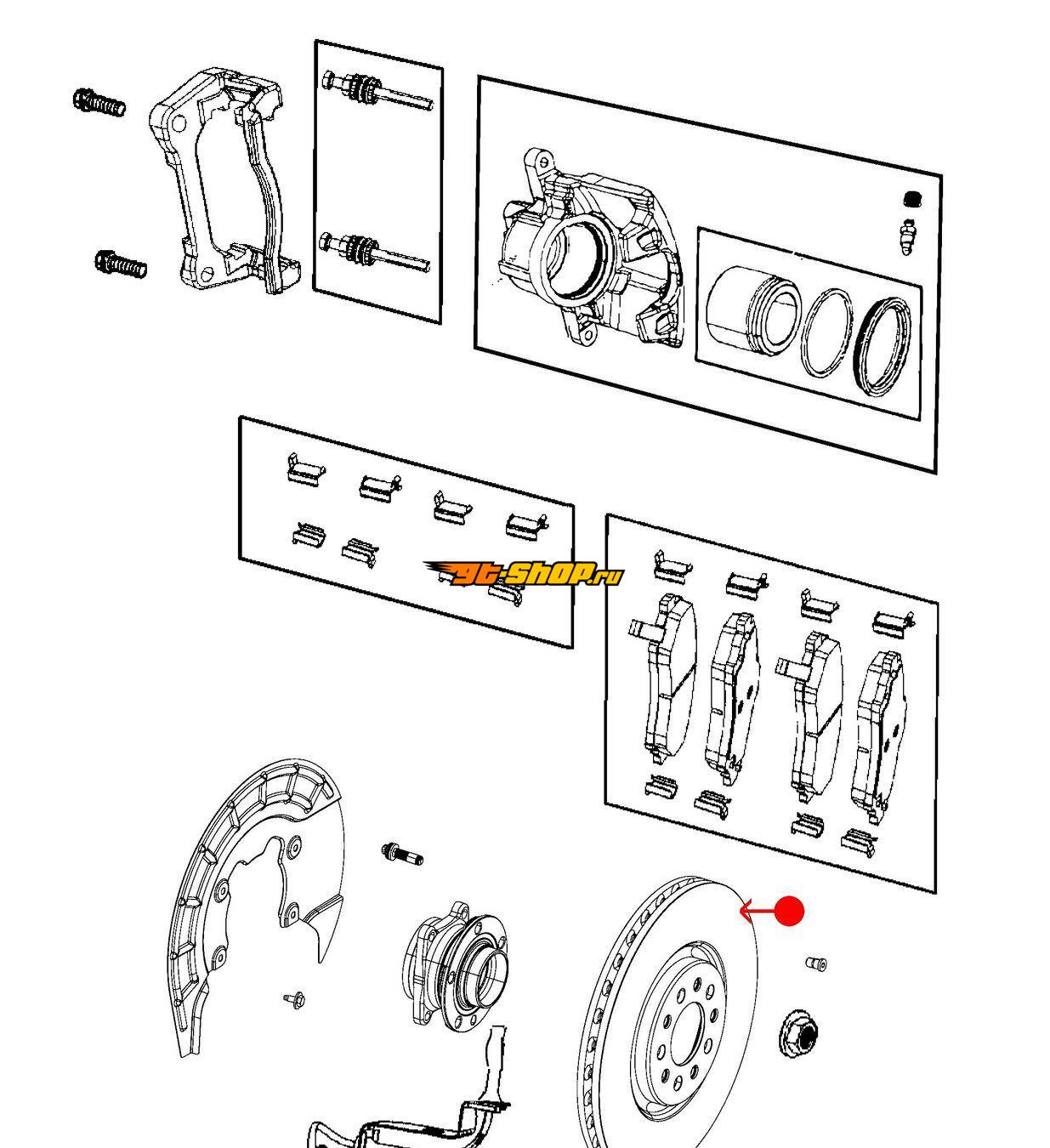 gt-shop.ru