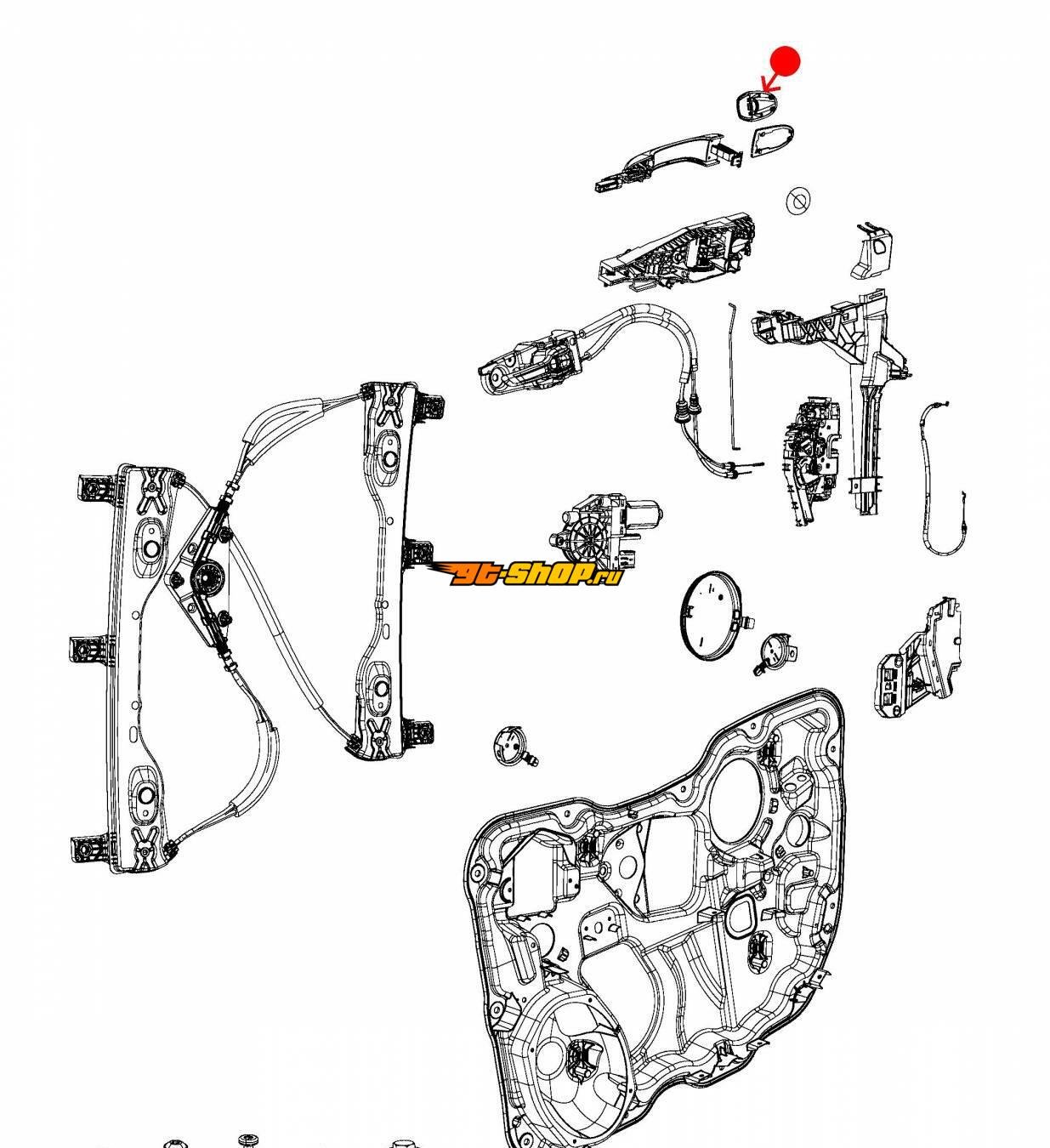 gt-shop.ru