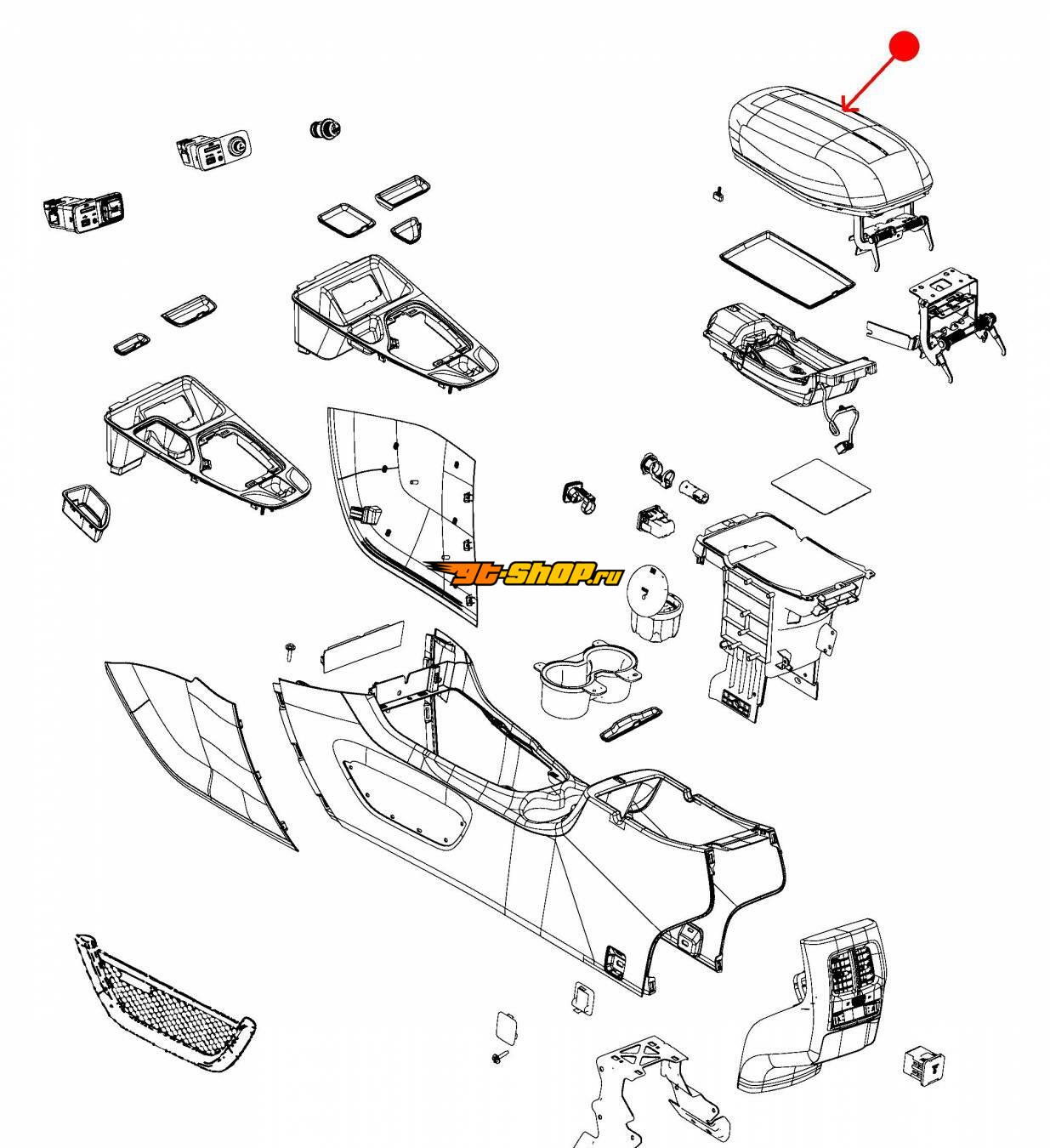 gt-shop.ru