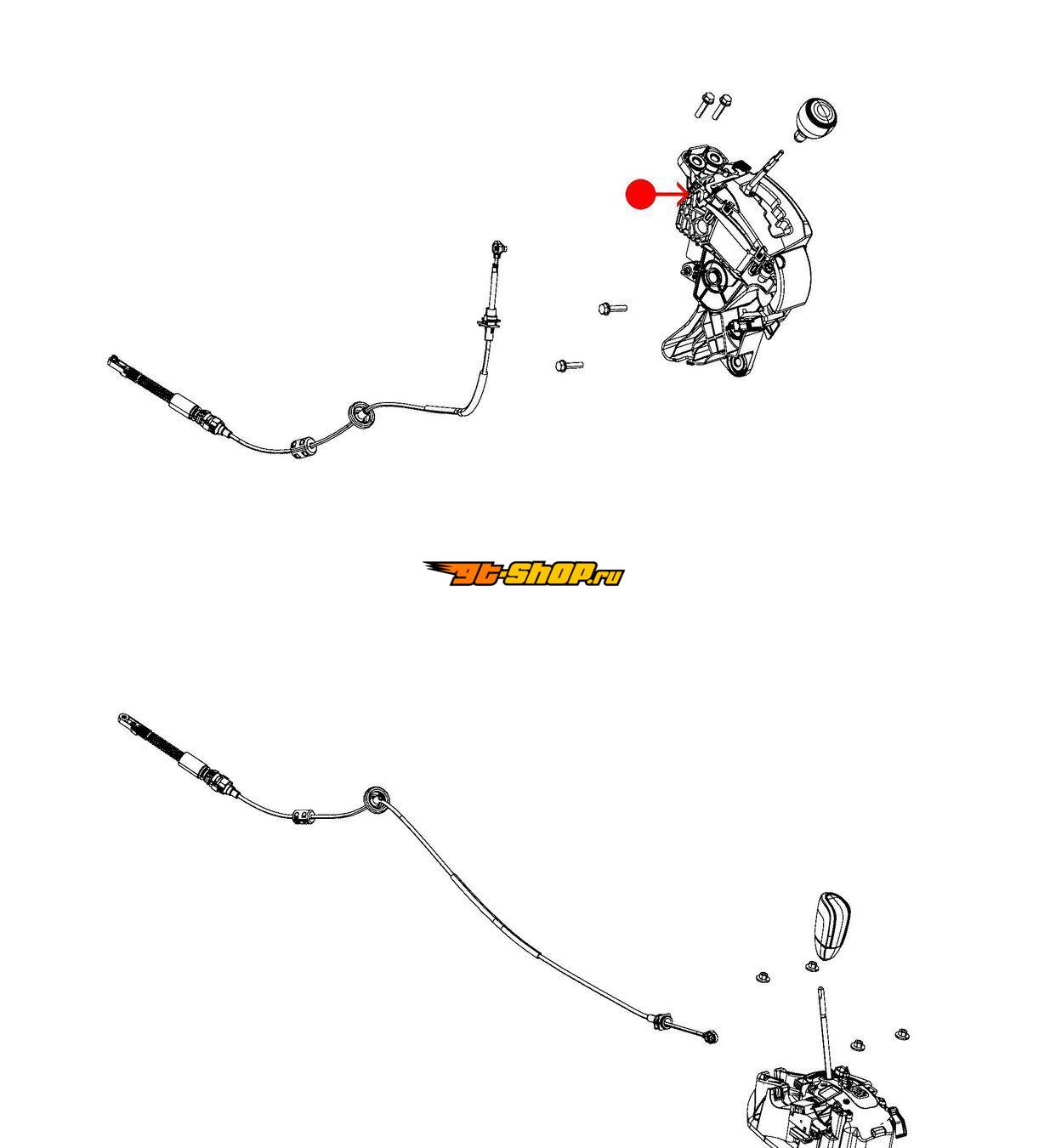 gt-shop.ru