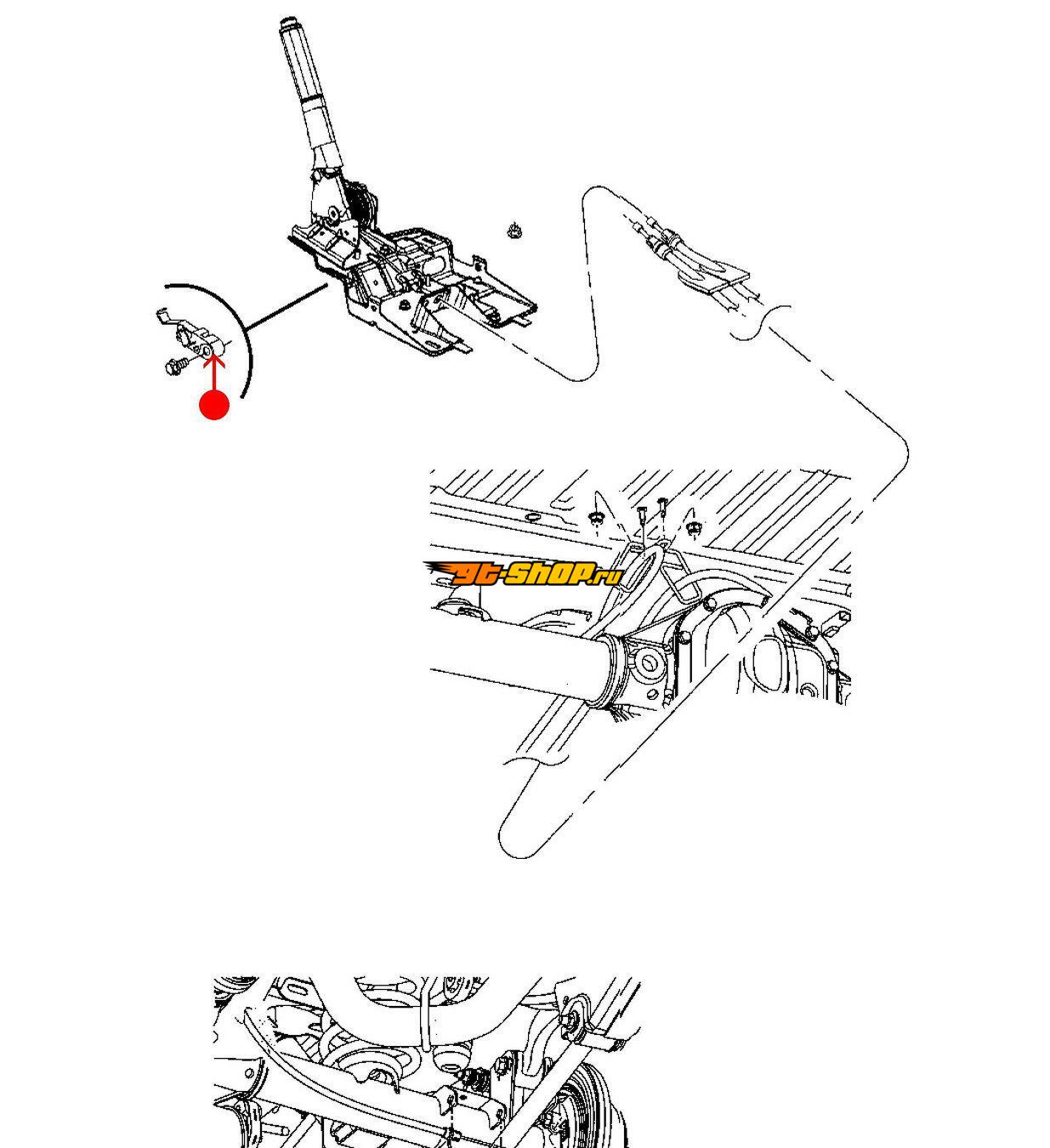 gt-shop.ru