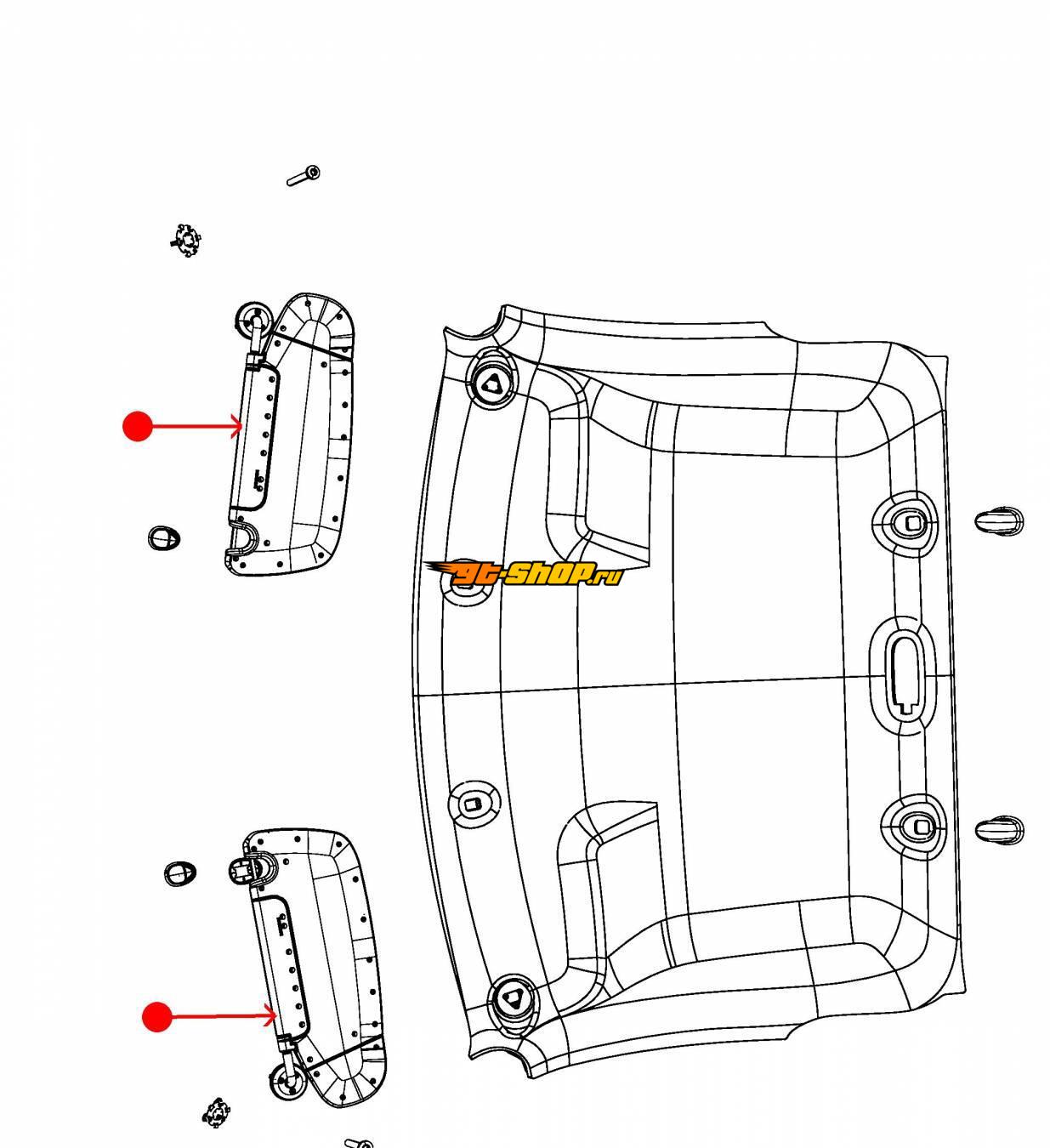 gt-shop.ru