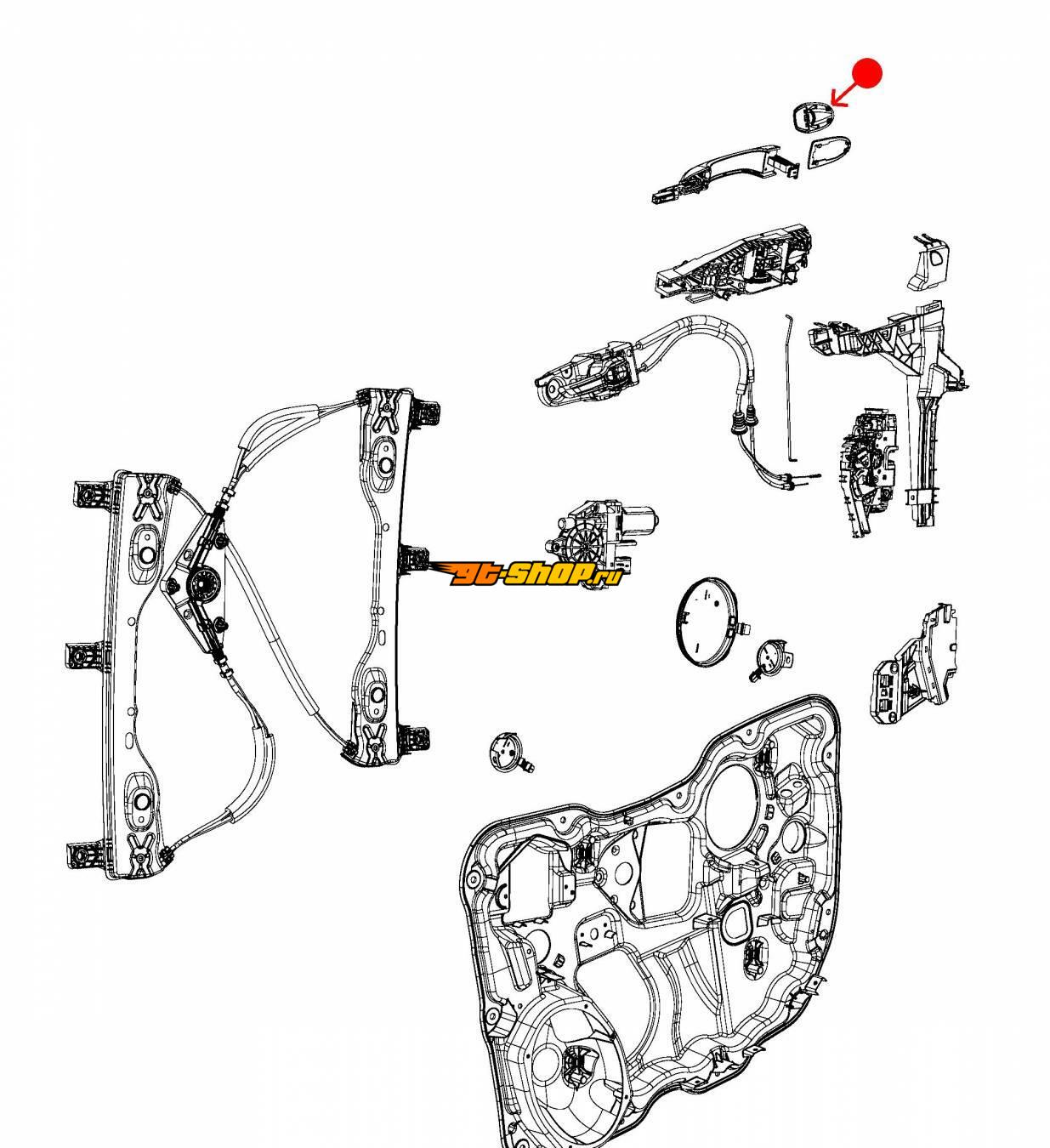 gt-shop.ru