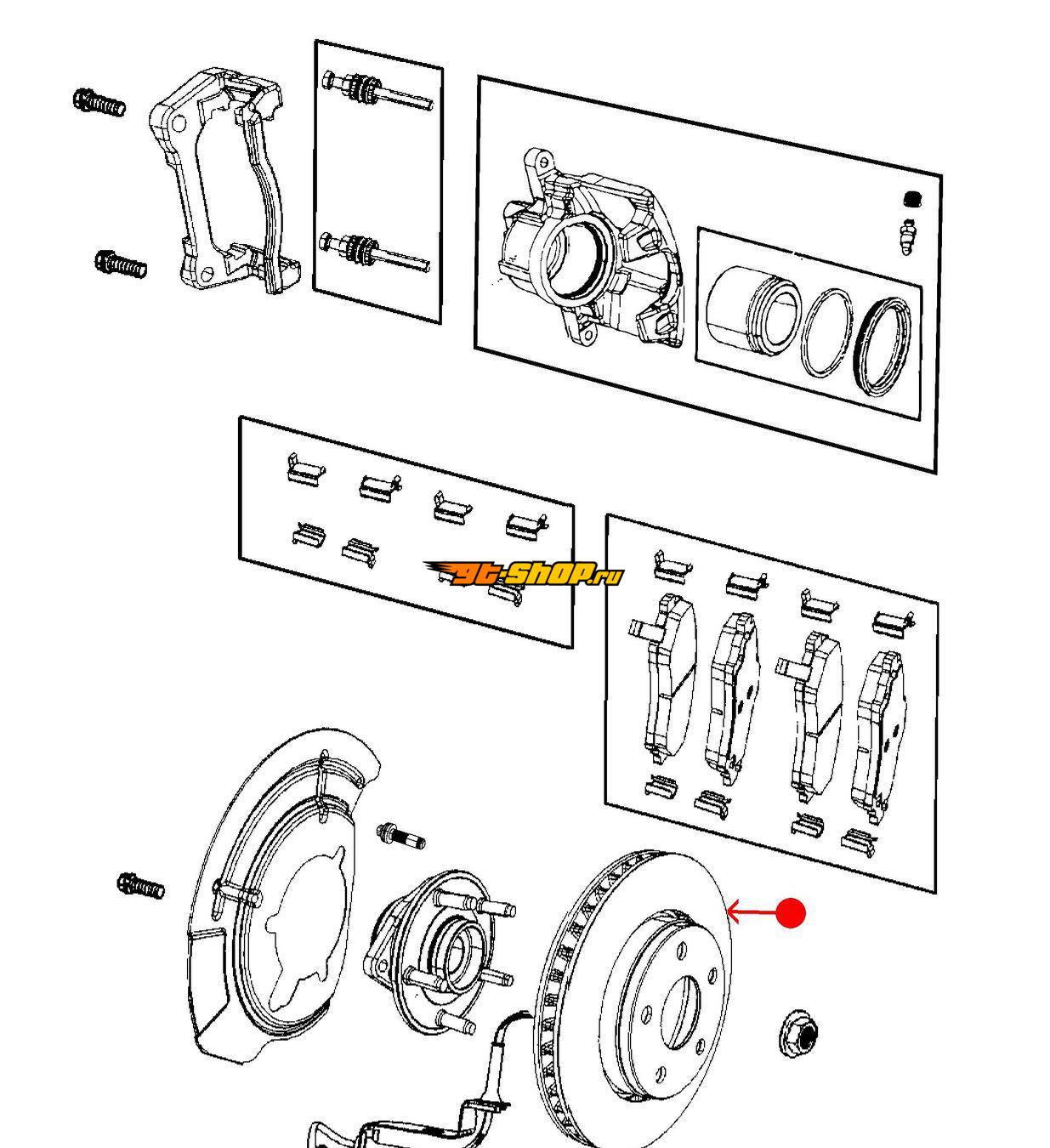 gt-shop.ru