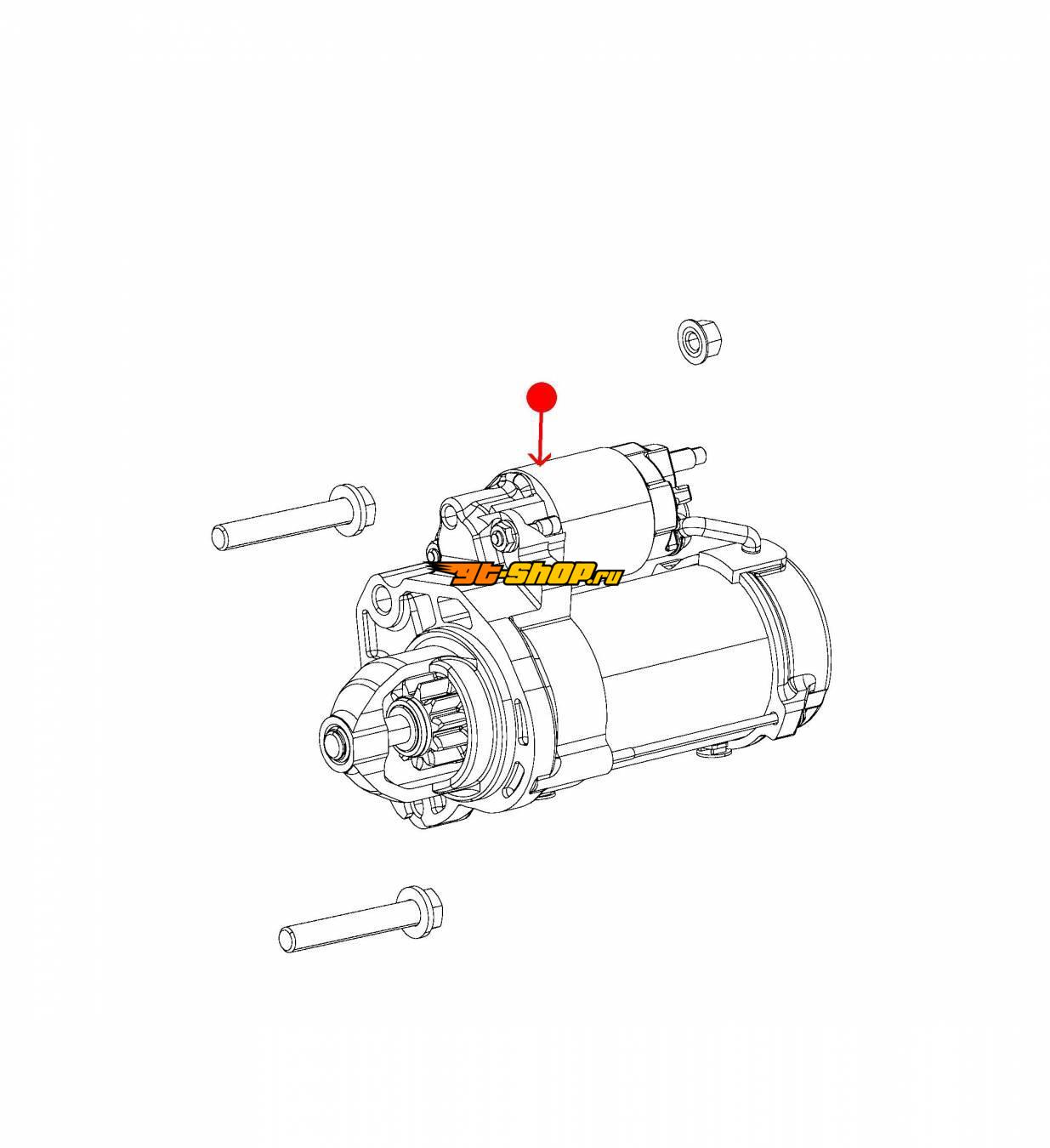 gt-shop.ru