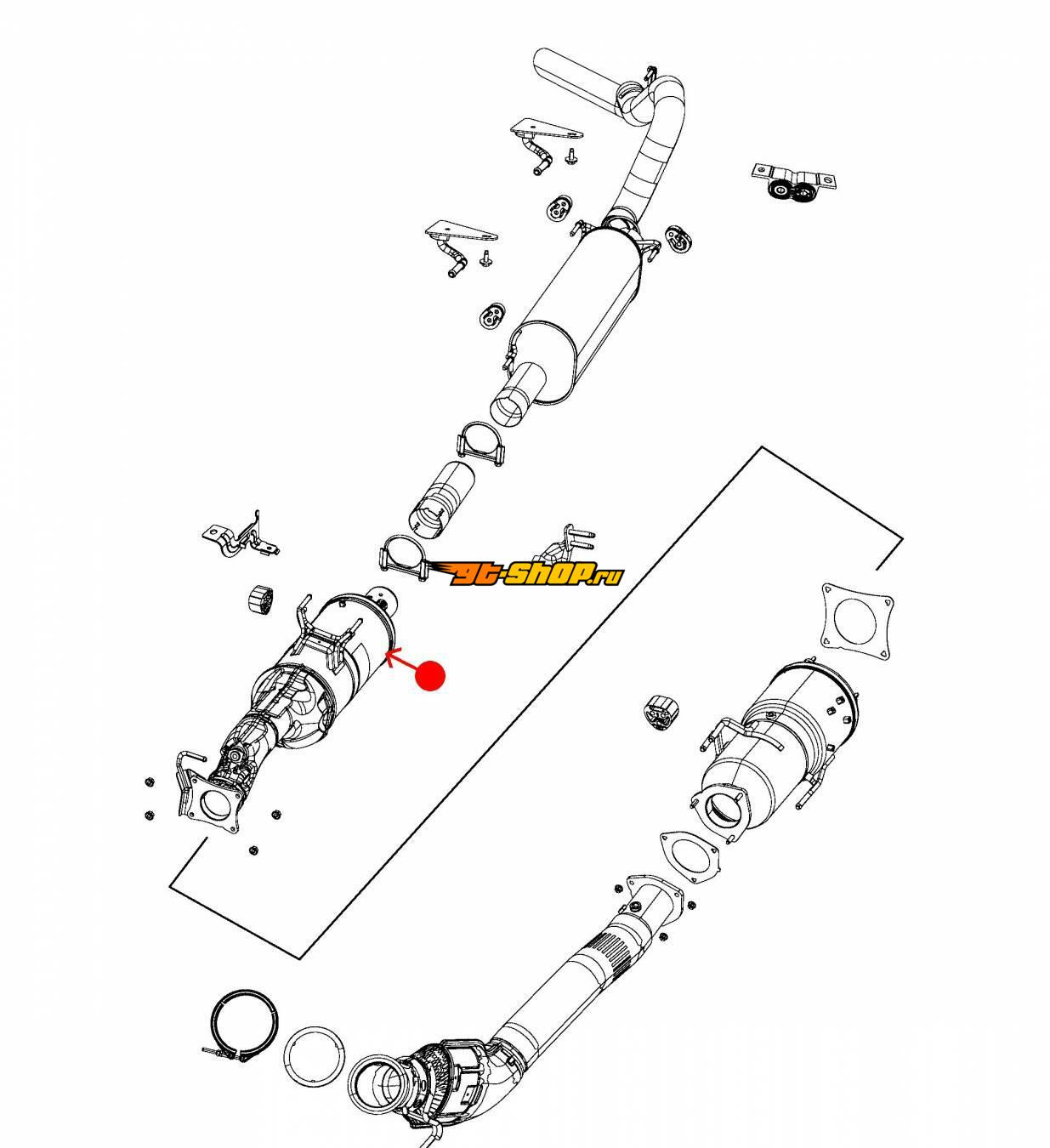 gt-shop.ru