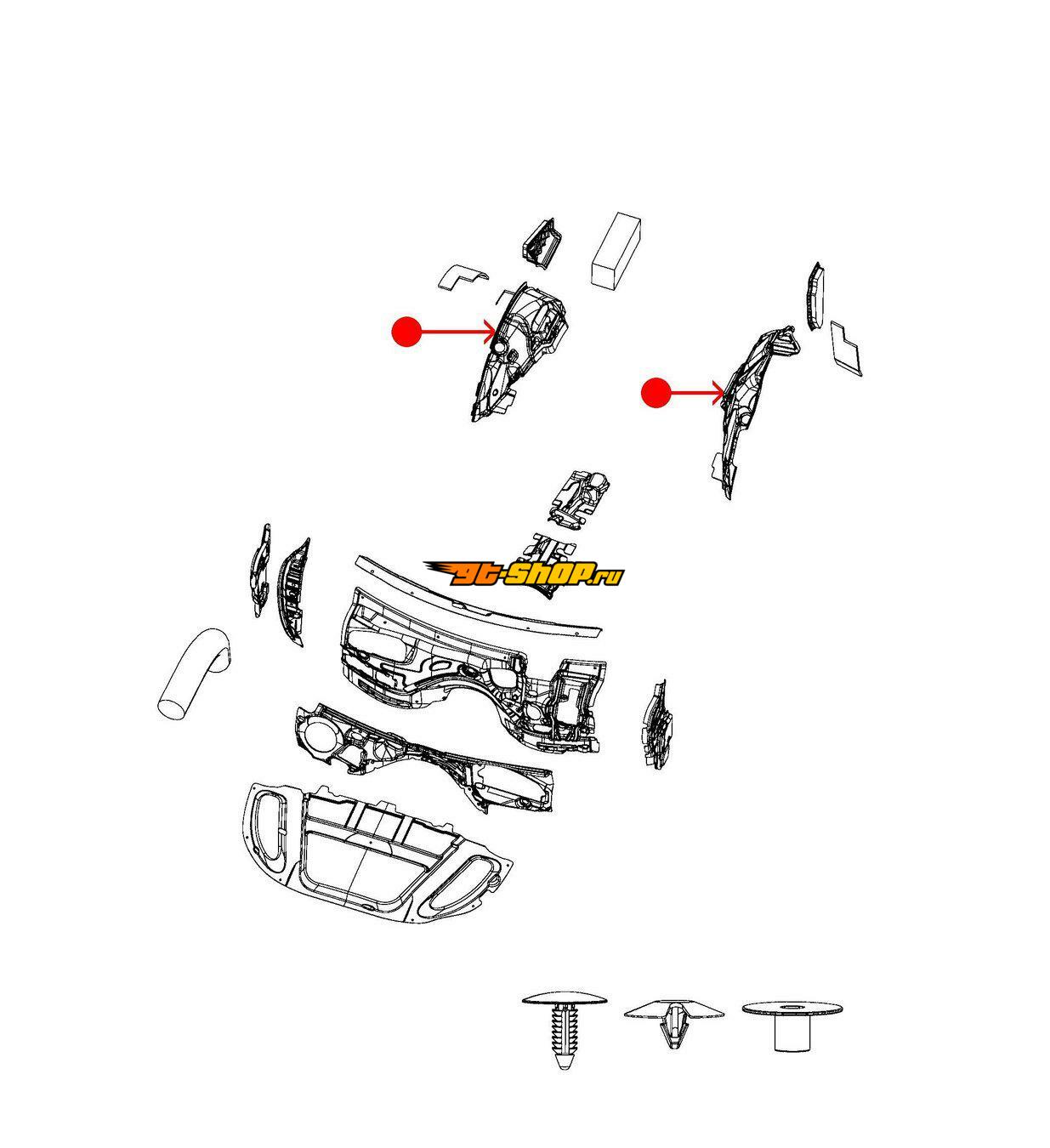 gt-shop.ru