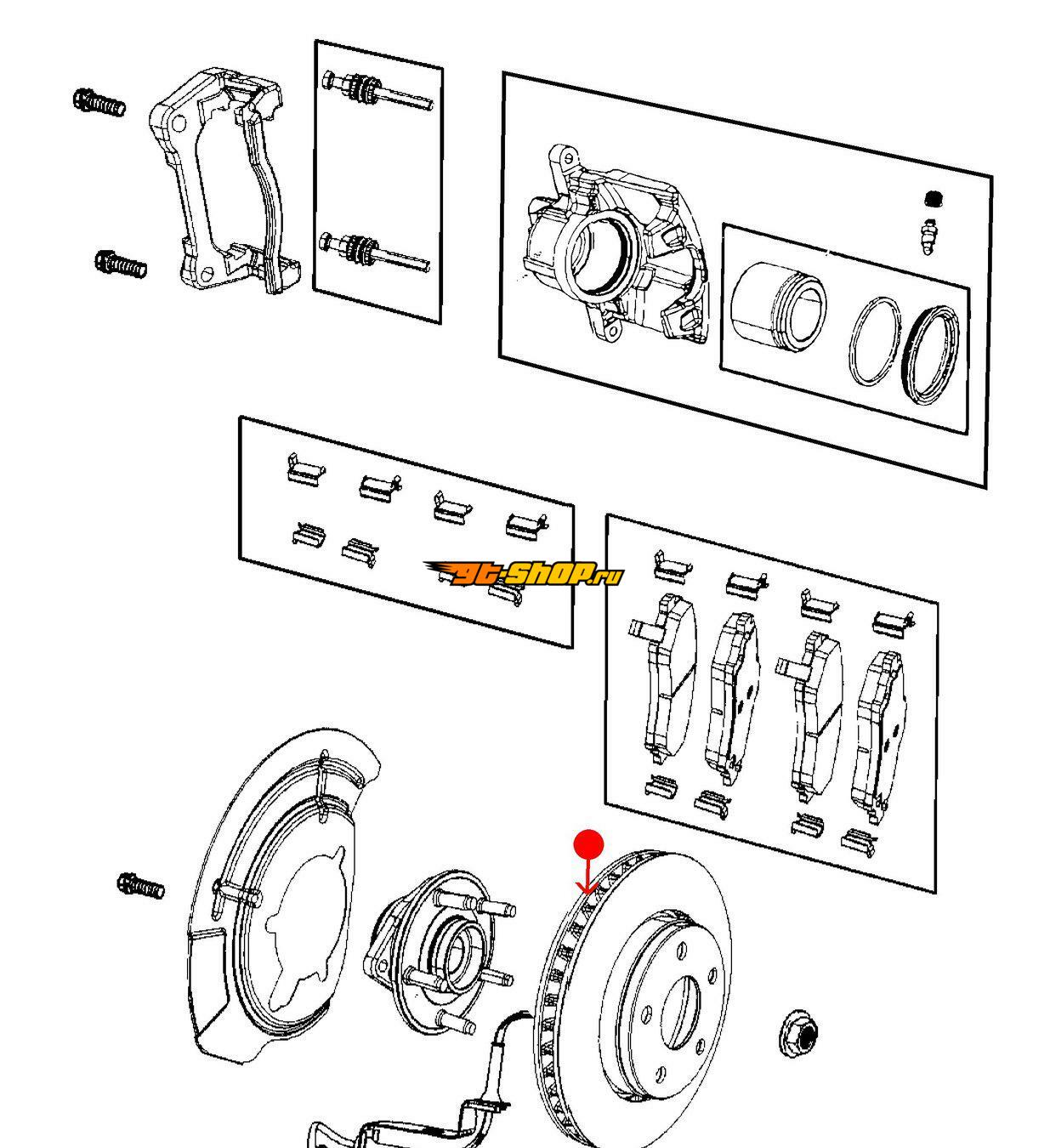 gt-shop.ru