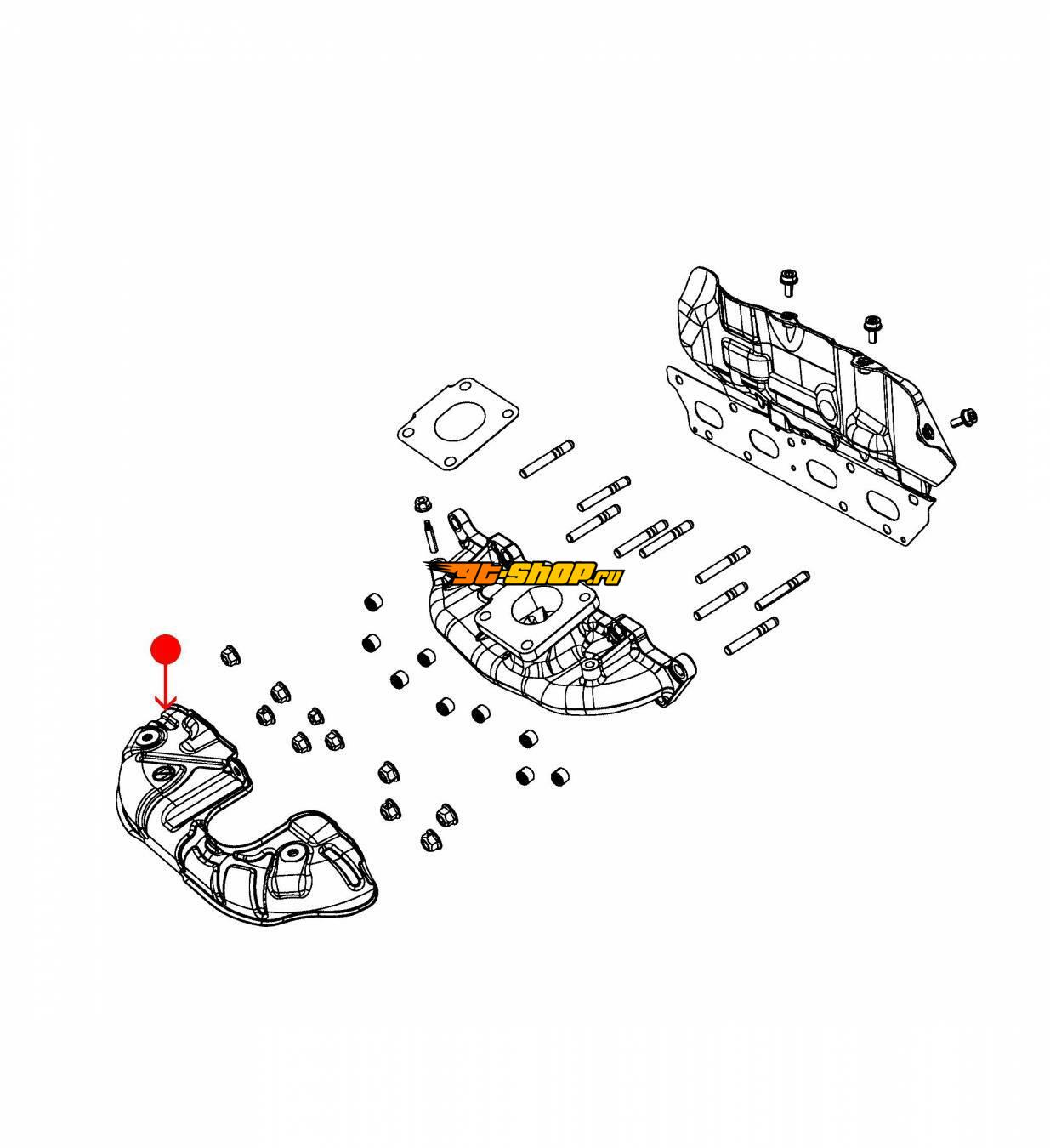 gt-shop.ru