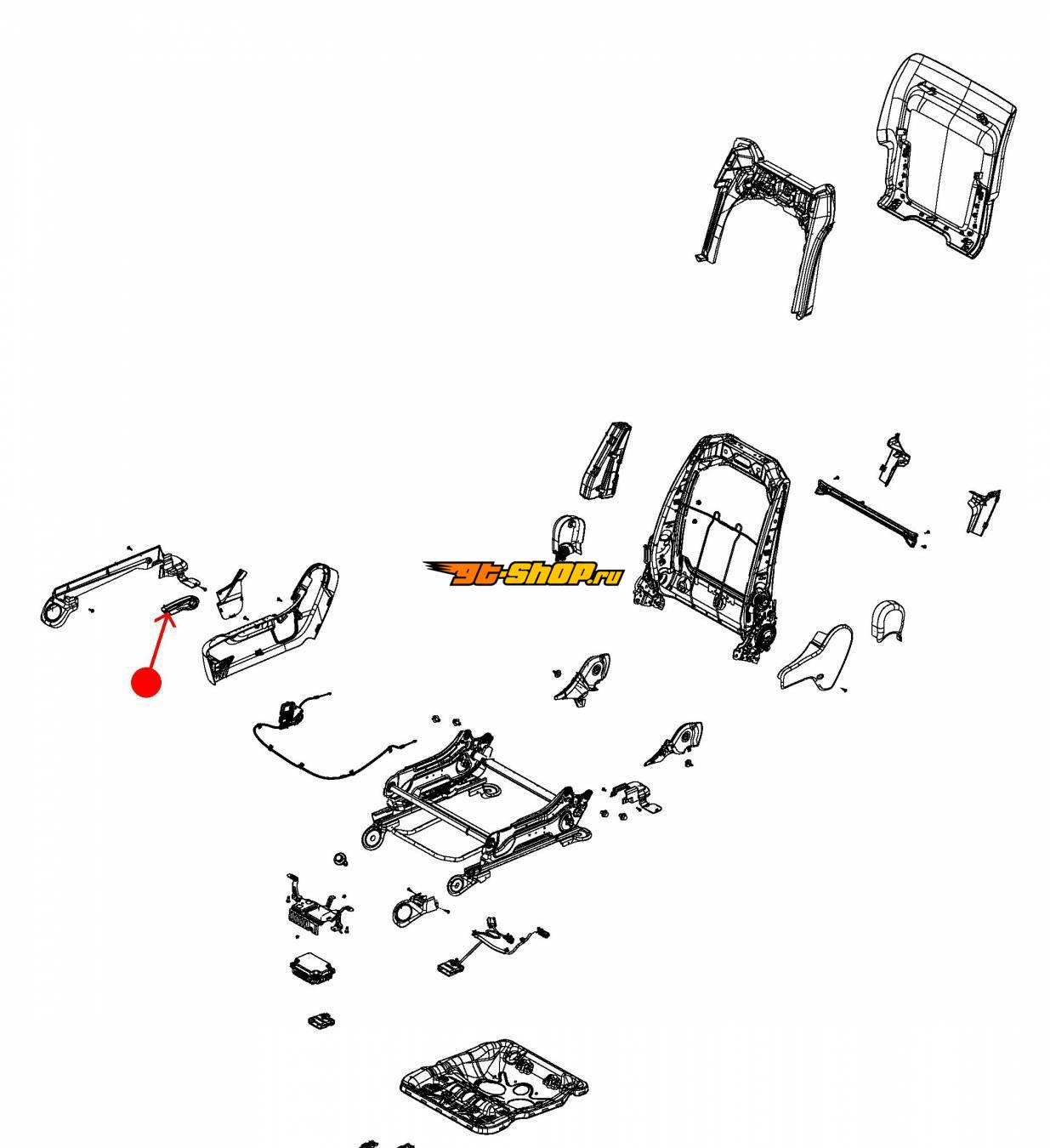 gt-shop.ru