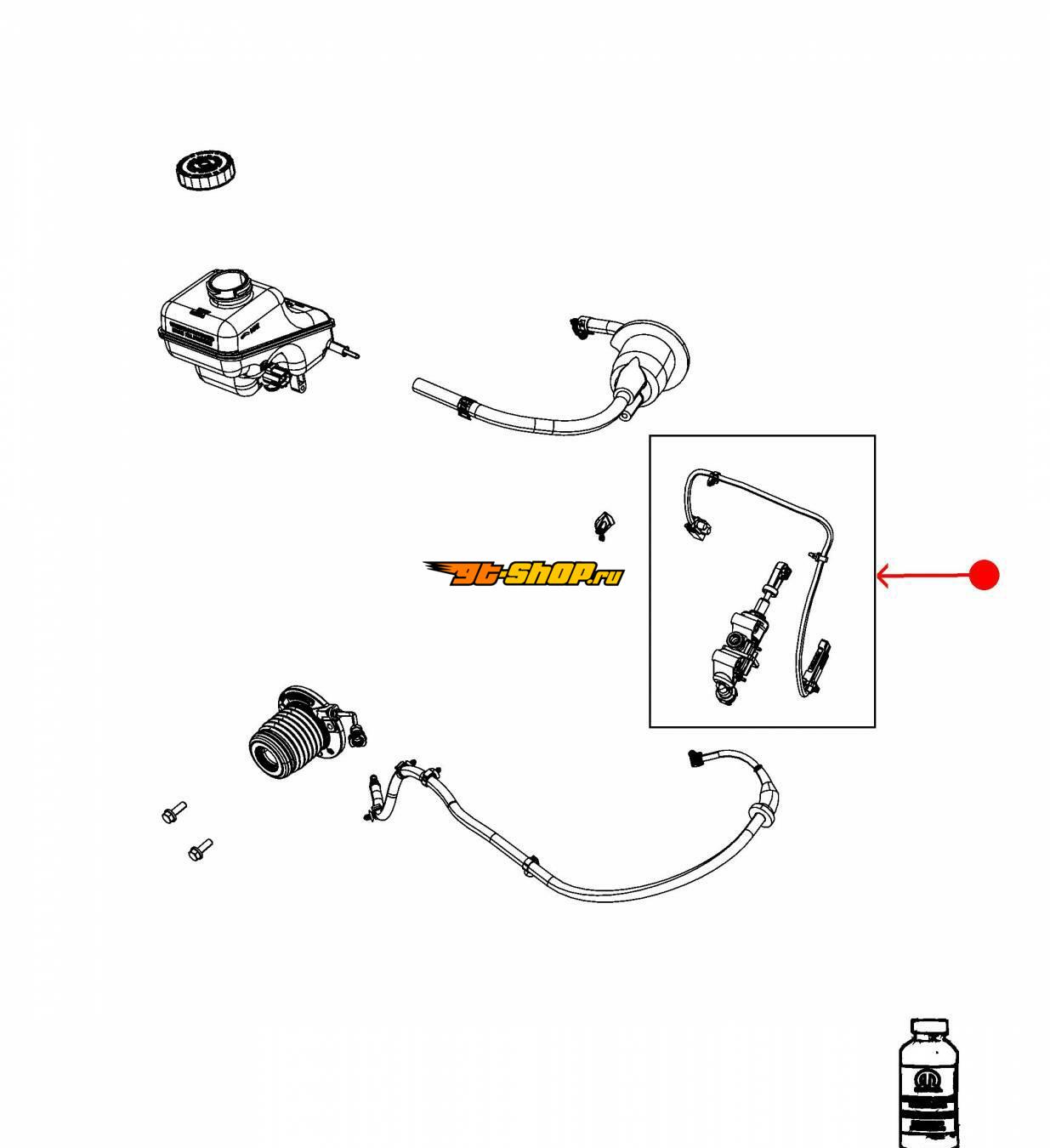 gt-shop.ru